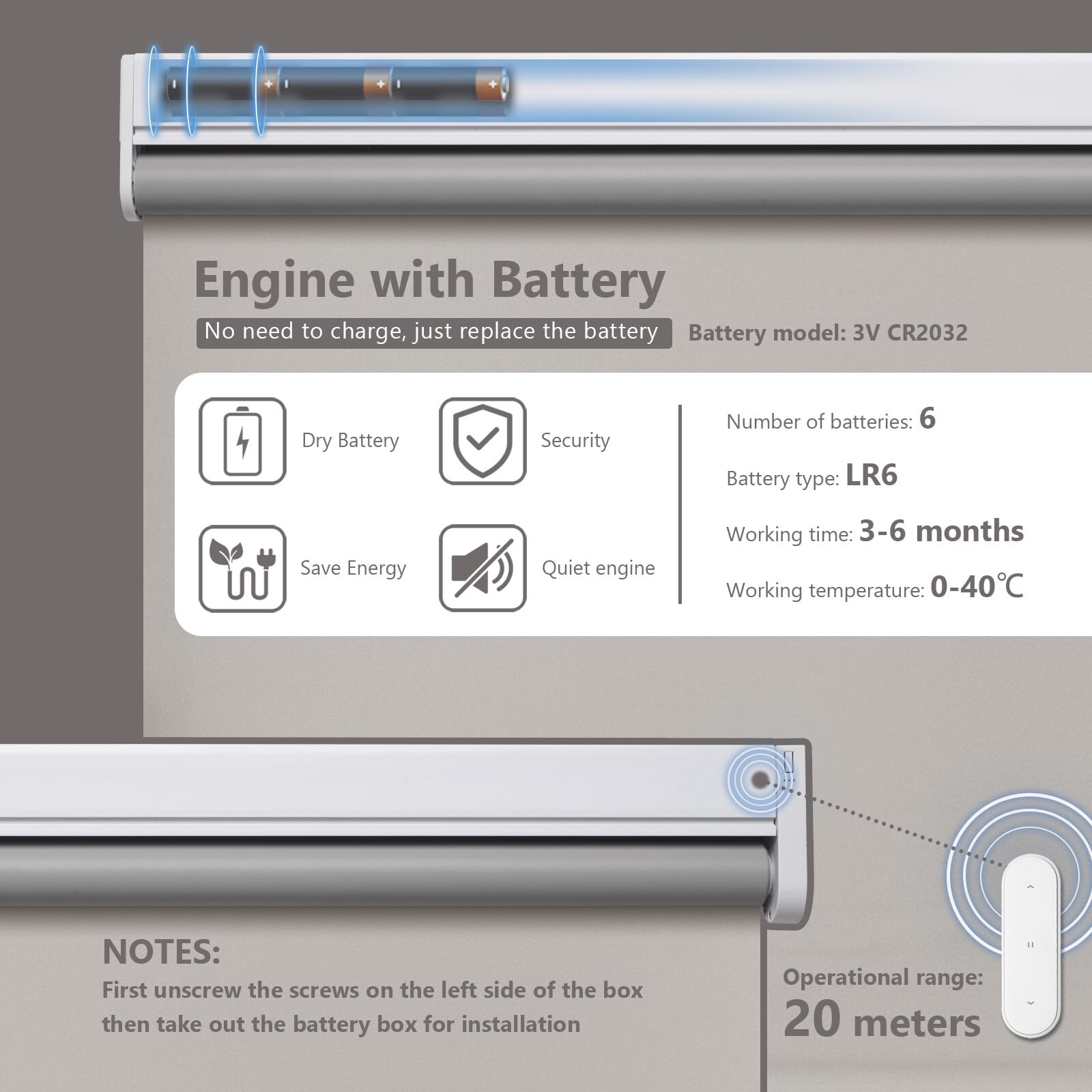 Engine with Battery

No need to charge, just replace the battery

Battery model: 3V CR2032

Dry Battery

Security

Save Energy

Quiet engine

Number of batteries: 6

Battery type: LR6

Working time: 3-6 months

Working temperature: 0-40℃

NOTES:
First unscrew the screws on the left side of the box then take out the battery box for installation

Operational range:
20 meters