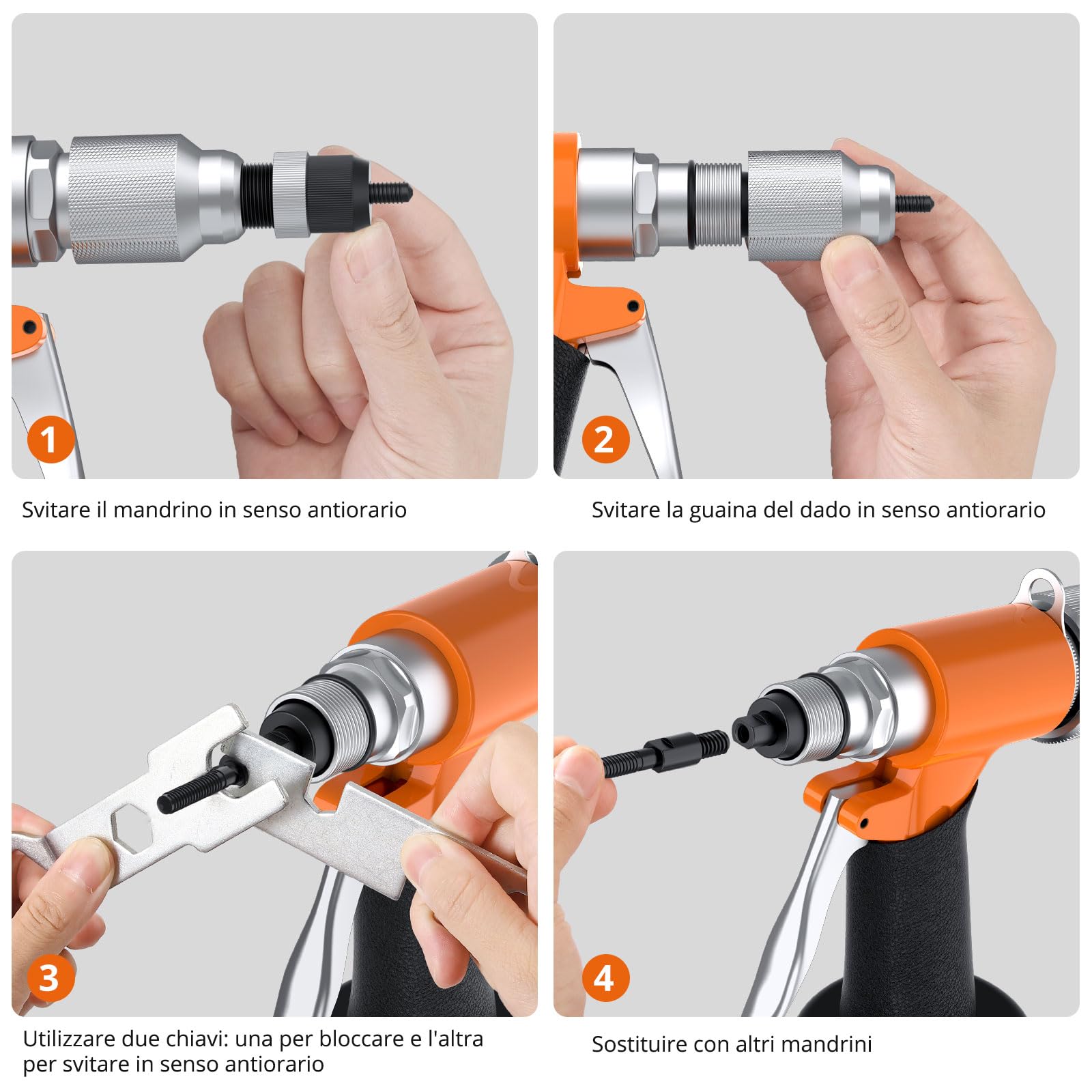 1

Svitare il mandrino in senso antiorario

2

Svitare la guaina del dado in senso antiorario

3

Utilizzare due chiavi: una per bloccare e l'altra per svitare in senso antiorario

4

Sostituire con altri mandrini