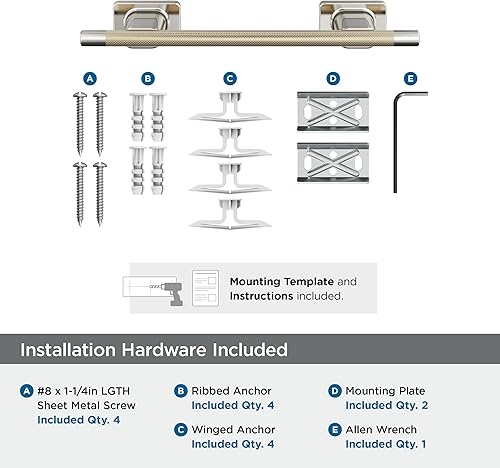 A B C D E

Mounting Template and Instructions included.

Installation Hardware Included

A #8 x 1-1/4in LGTH Sheet Metal Screw Included Qty. 4

B Ribbed Anchor Included Qty. 4

C Winged Anchor Included Qty. 4

D Mounting Plate Included Qty. 2

E Allen Wrench Included Qty. 1