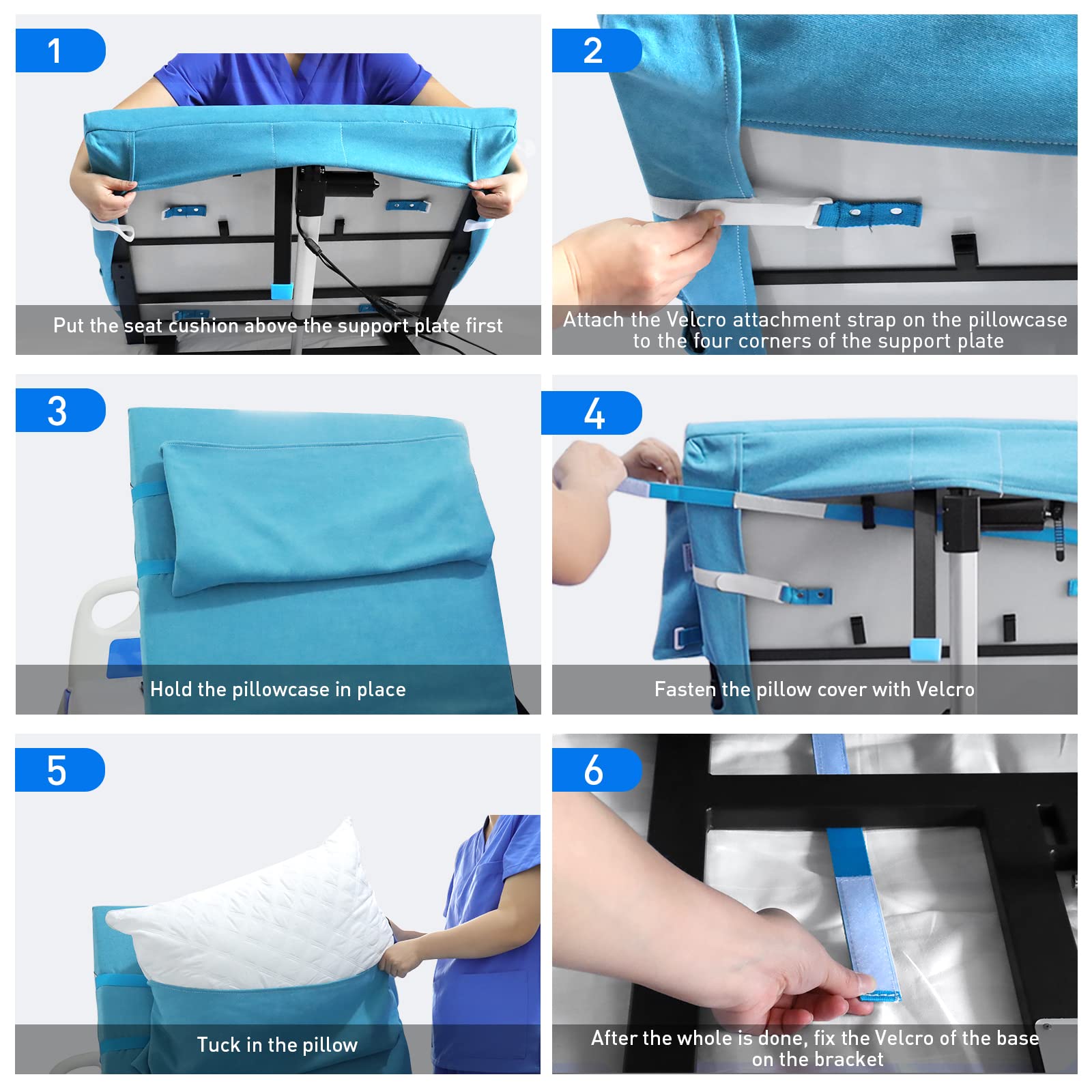 1

Put the seat cushion above the support plate first

2

Attach the Velcro attachment strap on the pillowcase to the four corners of the support plate

3

Hold the pillowcase in place

4

Fasten the pillow cover with Velcro

5

Tuck in the pillow

6

After the whole is done, fix the Velcro of the base on the bracket