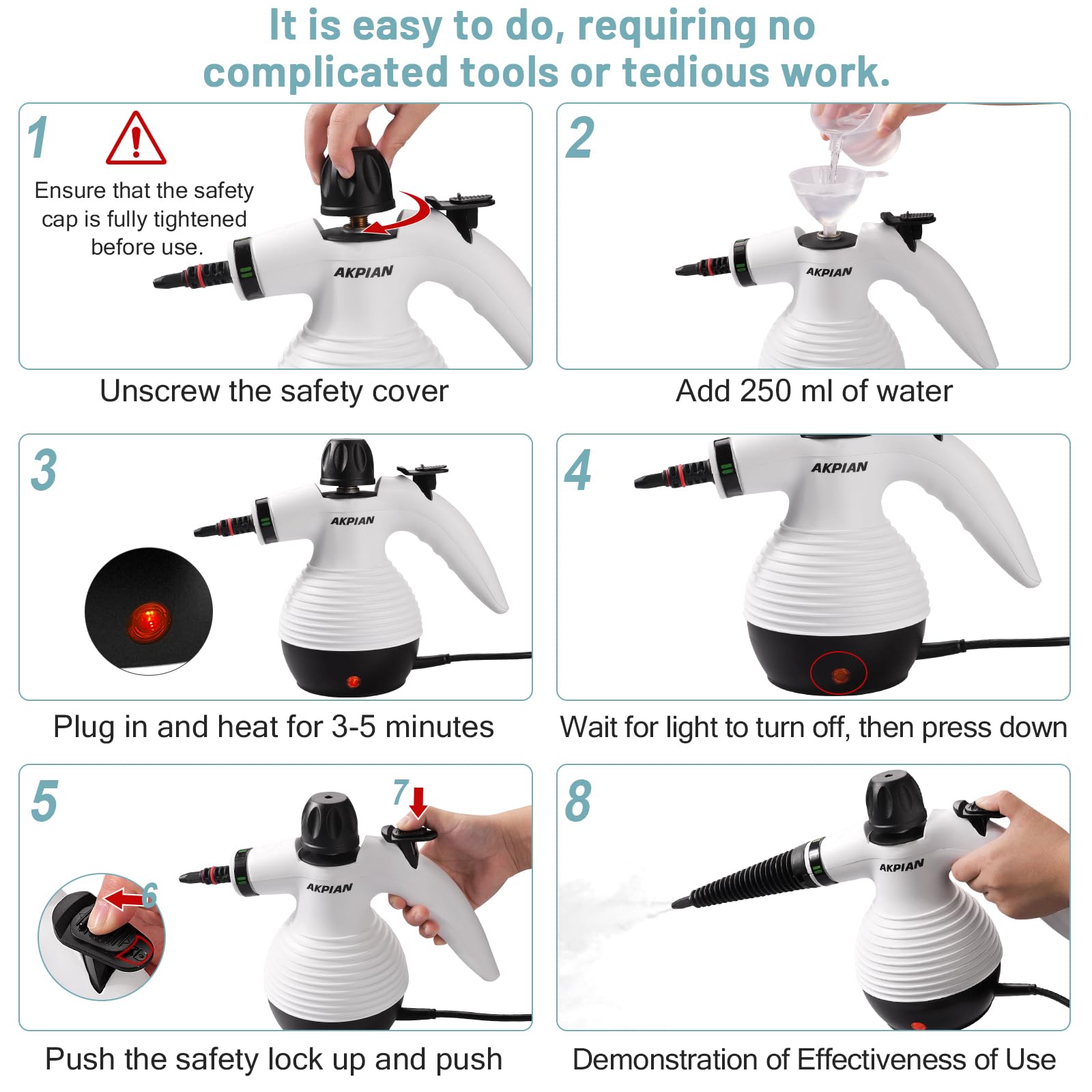 It is easy to do, requiring no complicated tools or tedious work.

1

Ensure that the safety cap is fully tightened before use.

AKPIAN

Unscrew the safety cover

2

AKPIAN

Add 250 ml of water

3

AKPIAN

Plug in and heat for 3-5 minutes

4

AKPIAN

Wait for light to turn off, then press down

5

7

6

AKPIAN

Push the safety lock up and push

8

AKPIAN

Demonstration of Effectiveness of Use