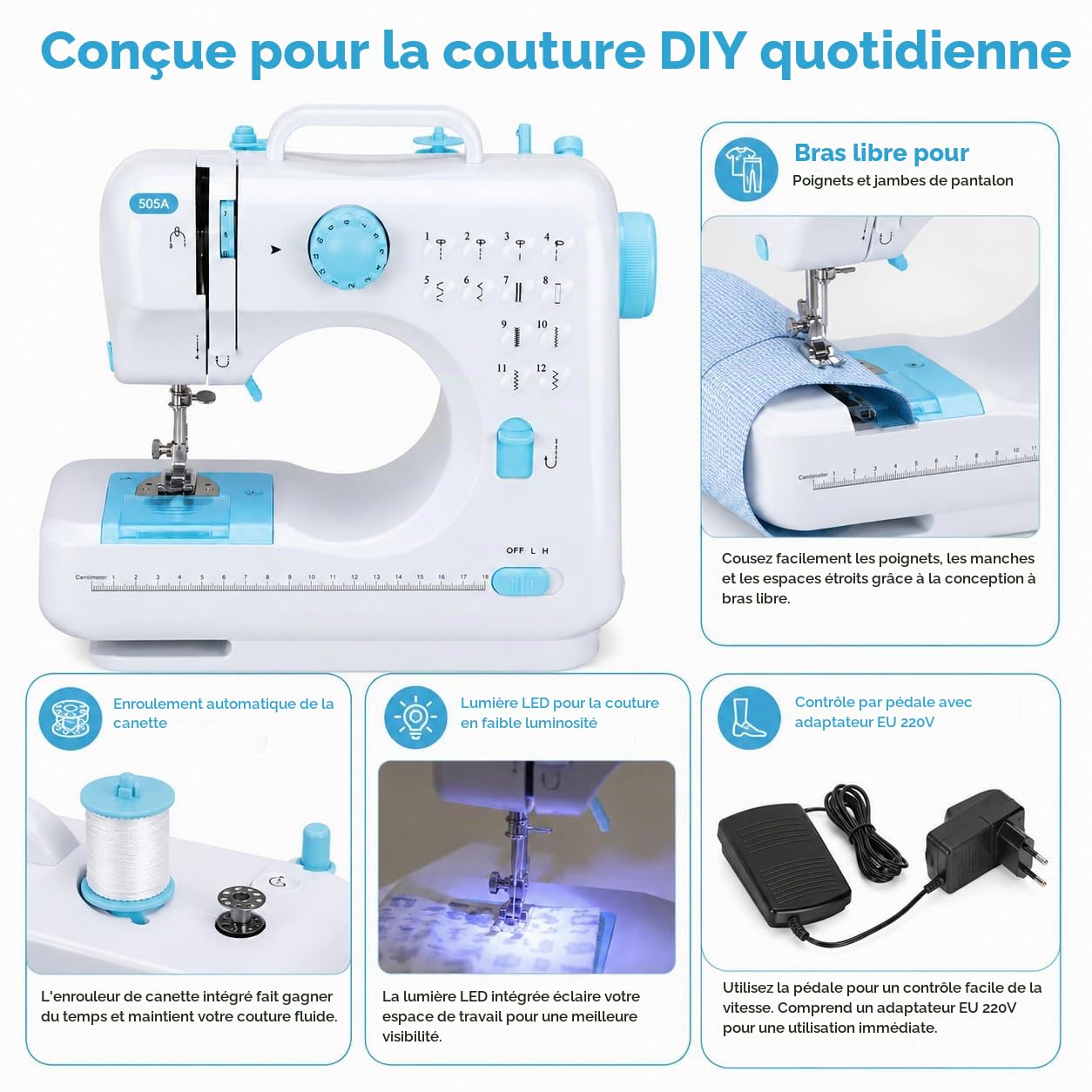 Conçue pour la couture DIY quotidienne

505A

1 2 3 4
5 6 7 8
9 10
11 12

OFF L H

Centimeter 1 2 3 4 5 6 7 8 9 10 11 12 13 14 15 16 17 18

Bras libre pour
Poignets et jambes de pantalon

Centimeter 1 2 3 4 5 6 7 8 9 10 11

Cousez facilement les poignets, les manches et les espaces étroits grâce à la conception à bras libre.

Enroulement automatique de la canette

L'enrouleur de canette intégré fait gagner du temps et maintient votre couture fluide.

Lumière LED pour la couture en faible luminosité

La lumière LED intégrée éclaire votre espace de travail pour une meilleure visibilité.

Contrôle par pédale avec adaptateur EU 220V

Utilisez la pédale pour un contrôle facile de la vitesse. Comprend un adaptateur EU 220V pour une utilisation immédiate.