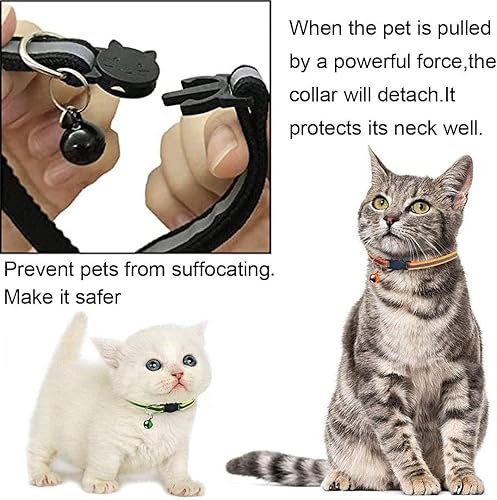 When the pet is pulled by a powerful force,the collar will detach.It protects its neck well.

Prevent pets from suffocating. Make it safer