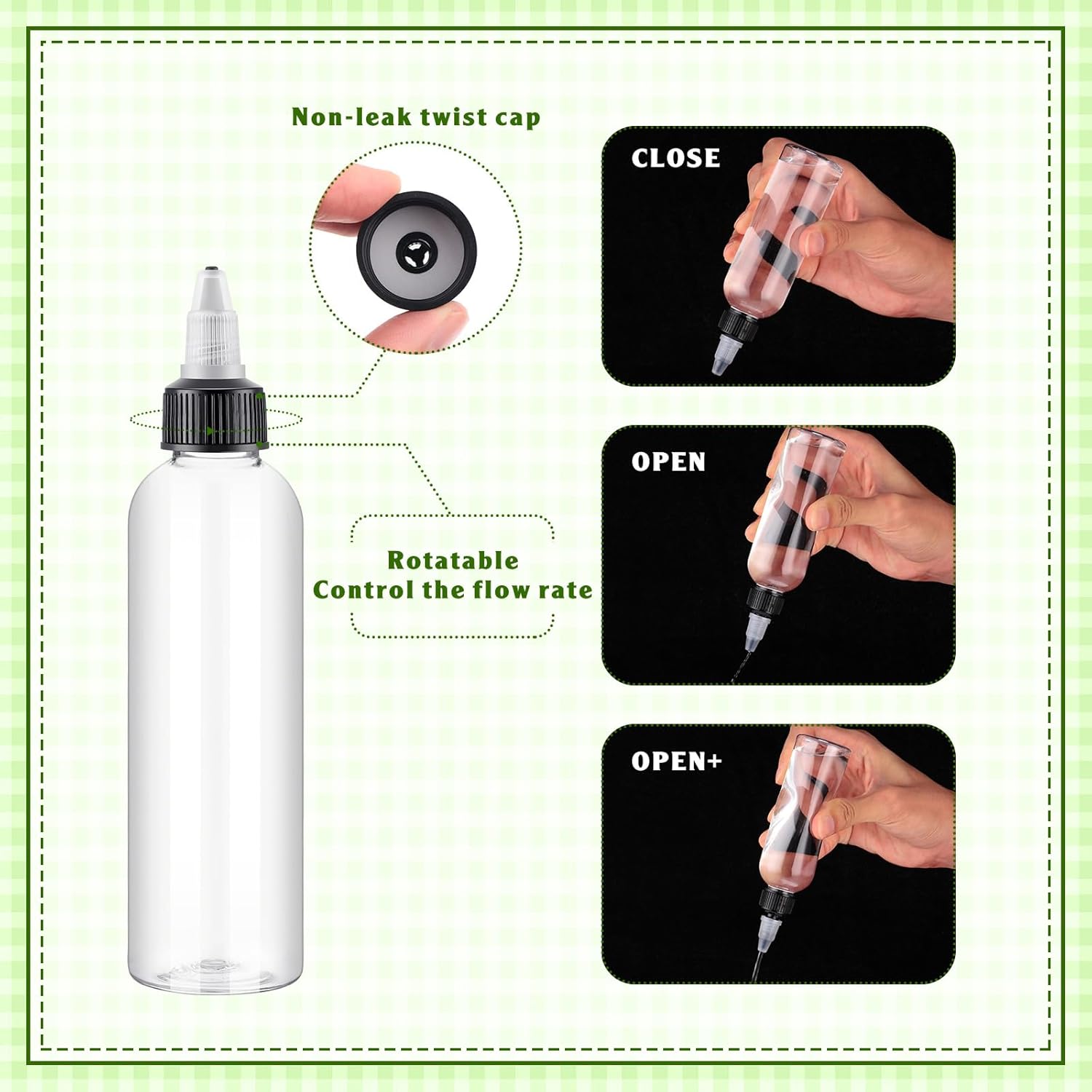 Non-leak twist cap

Rotatable
Control the flow rate

CLOSE

OPEN

OPEN+