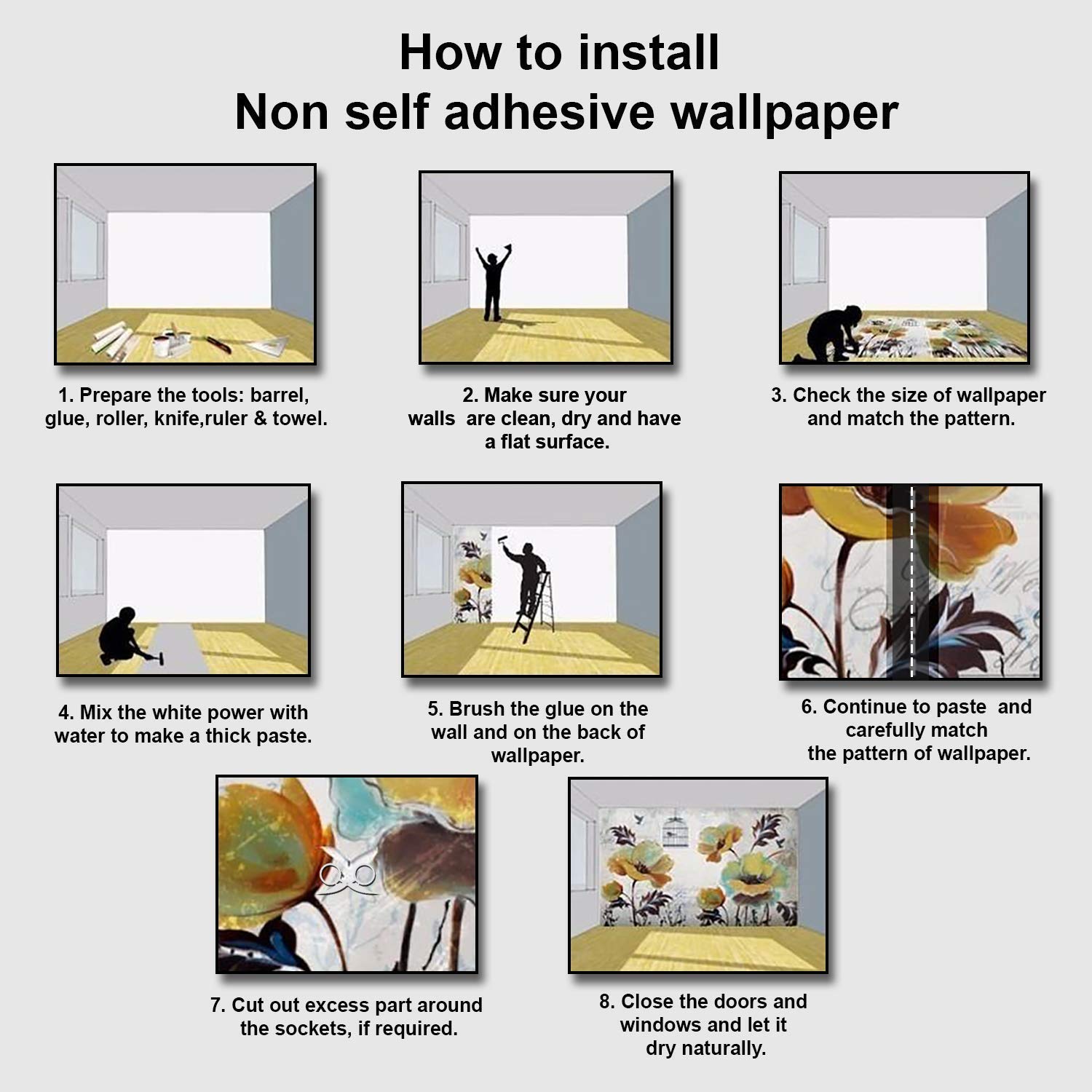 How to install
Non self adhesive wallpaper

1. Prepare the tools: barrel, glue, roller, knife,ruler & towel.

2. Make sure your walls are clean, dry and have a flat surface.

3. Check the size of wallpaper and match the pattern.

4. Mix the white power with water to make a thick paste.

5. Brush the glue on the wall and on the back of wallpaper.

6. Continue to paste and carefully match the pattern of wallpaper.

7. Cut out excess part around the sockets, if required.

8. Close the doors and windows and let it dry naturally.