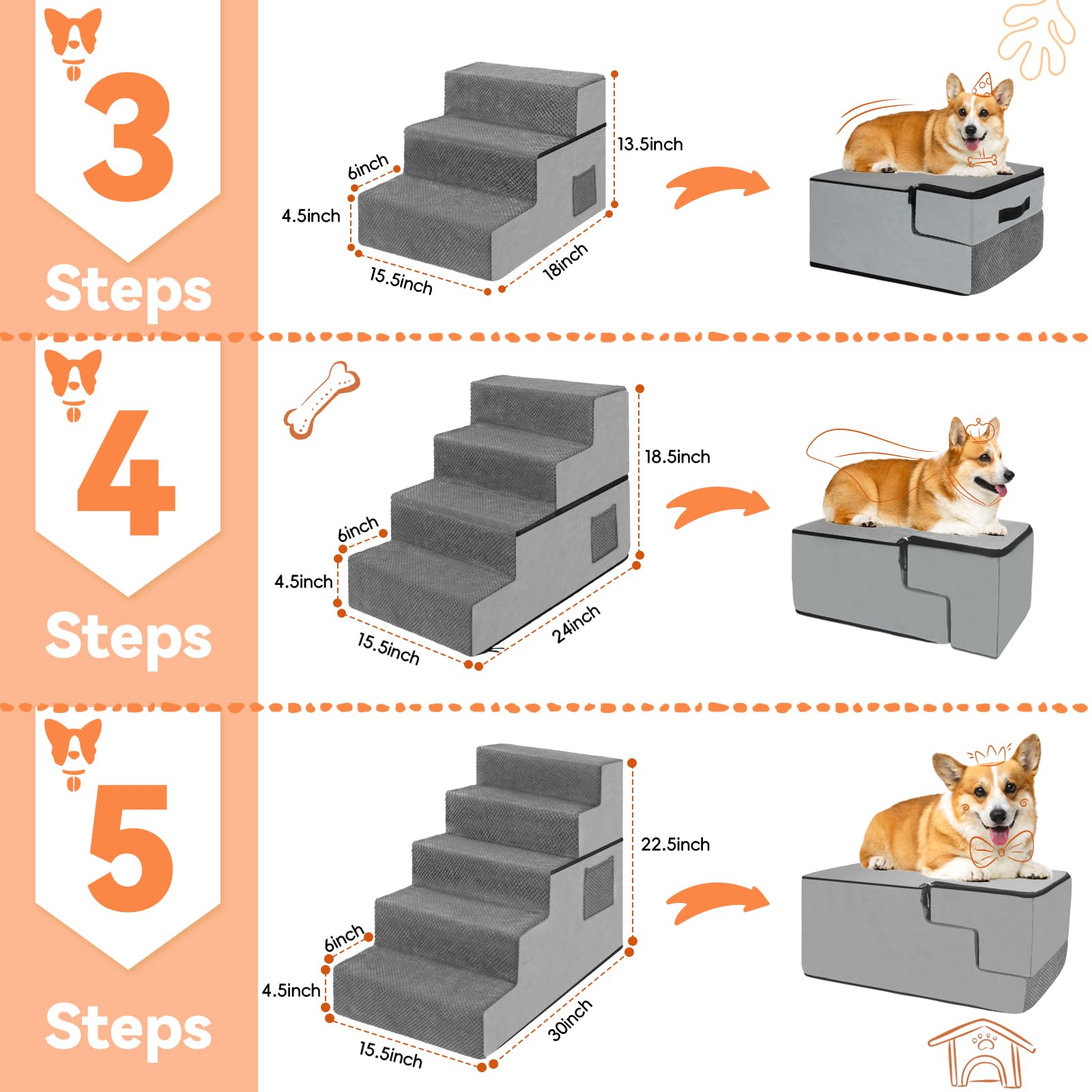 3

Steps

6inch
4.5inch
15.5inch
18inch
13.5inch

4

Steps

6inch
4.5inch
15.5inch
24inch
18.5inch

5

Steps

6inch
4.5inch
15.5inch
30inch
22.5inch