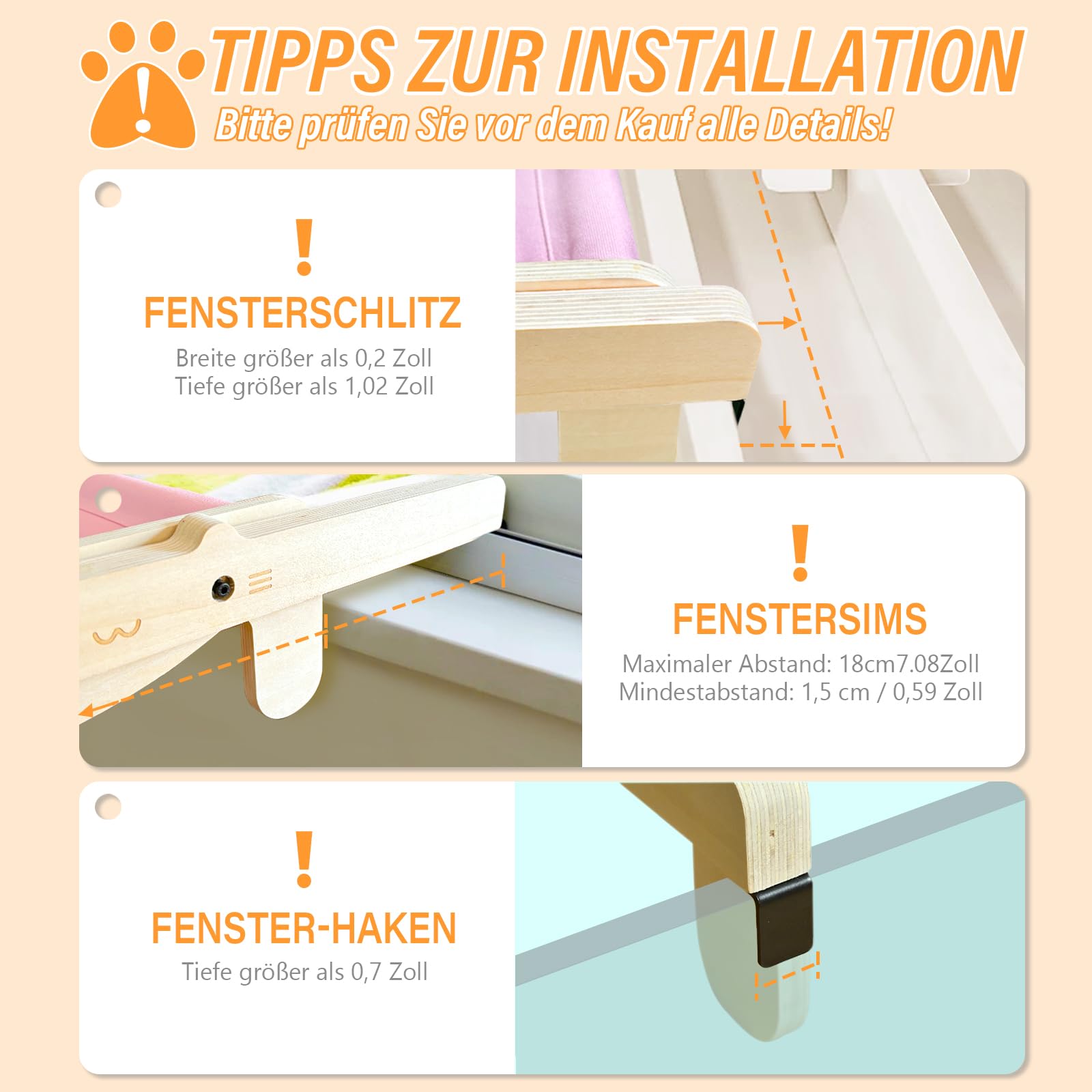 TIPPS ZUR INSTALLATION
Bitte prüfen Sie vor dem Kauf alle Details!

!
FENSTERSCHLITZ
Breite größer als 0,2 Zoll
Tiefe größer als 1,02 Zoll

!
FENSTERSIMS
Maximaler Abstand: 18cm7.08Zoll
Mindestabstand: 1,5 cm / 0,59 Zoll

!
FENSTER-HAKEN
Tiefe größer als 0,7 Zoll