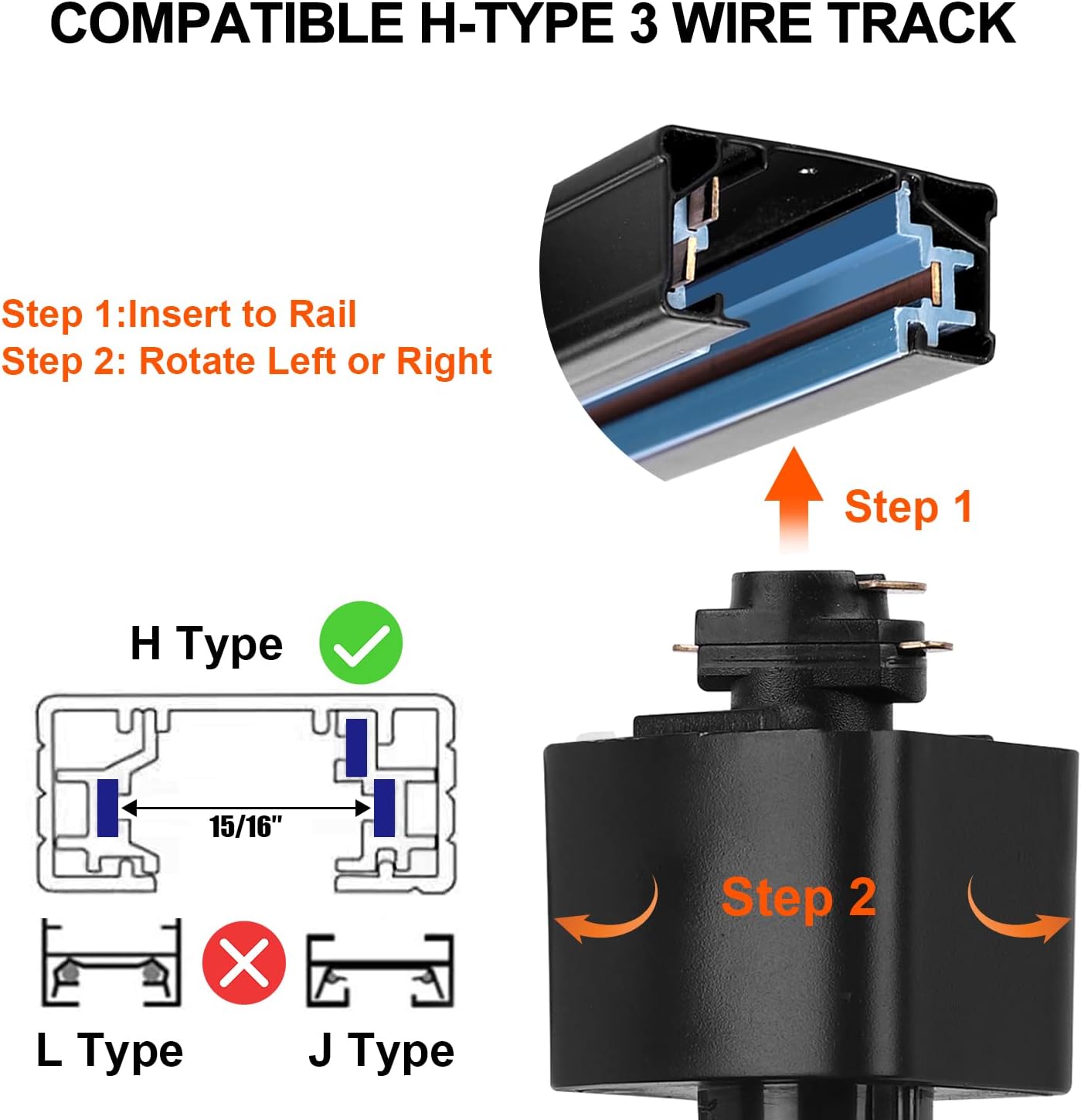 COMPATIBLE H-TYPE 3 WIRE TRACK

Step 1:Insert to Rail
Step 2: Rotate Left or Right

Step 1

H Type

15/16"

Step 2

L Type

J Type