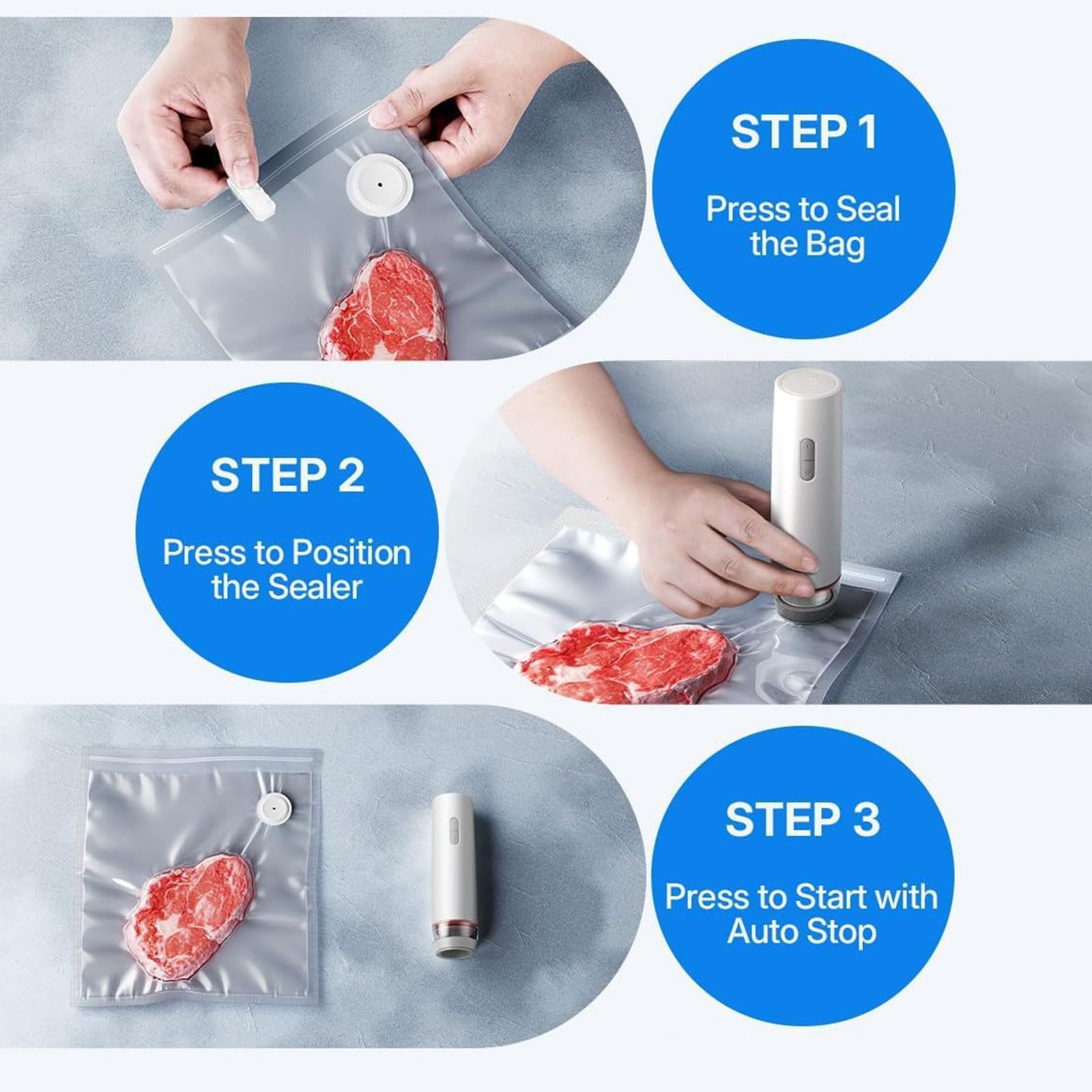 STEP 1

Press to Seal the Bag

STEP 2

Press to Position the Sealer

STEP 3

Press to Start with Auto Stop