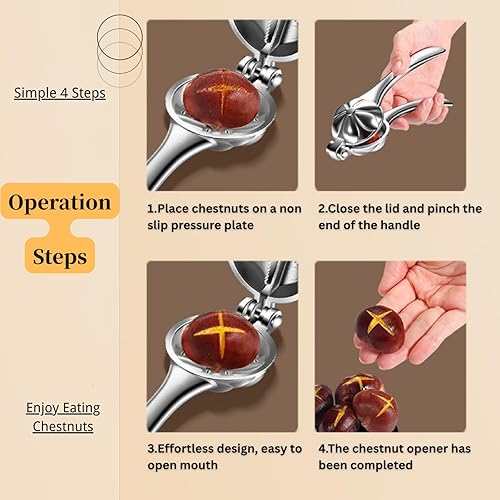 Simple 4 Steps

Operation

Steps

Enjoy Eating Chestnuts

1.Place chestnuts on a non slip pressure plate

2.Close the lid and pinch the end of the handle

3.Effortless design, easy to open mouth

4.The chestnut opener has been completed