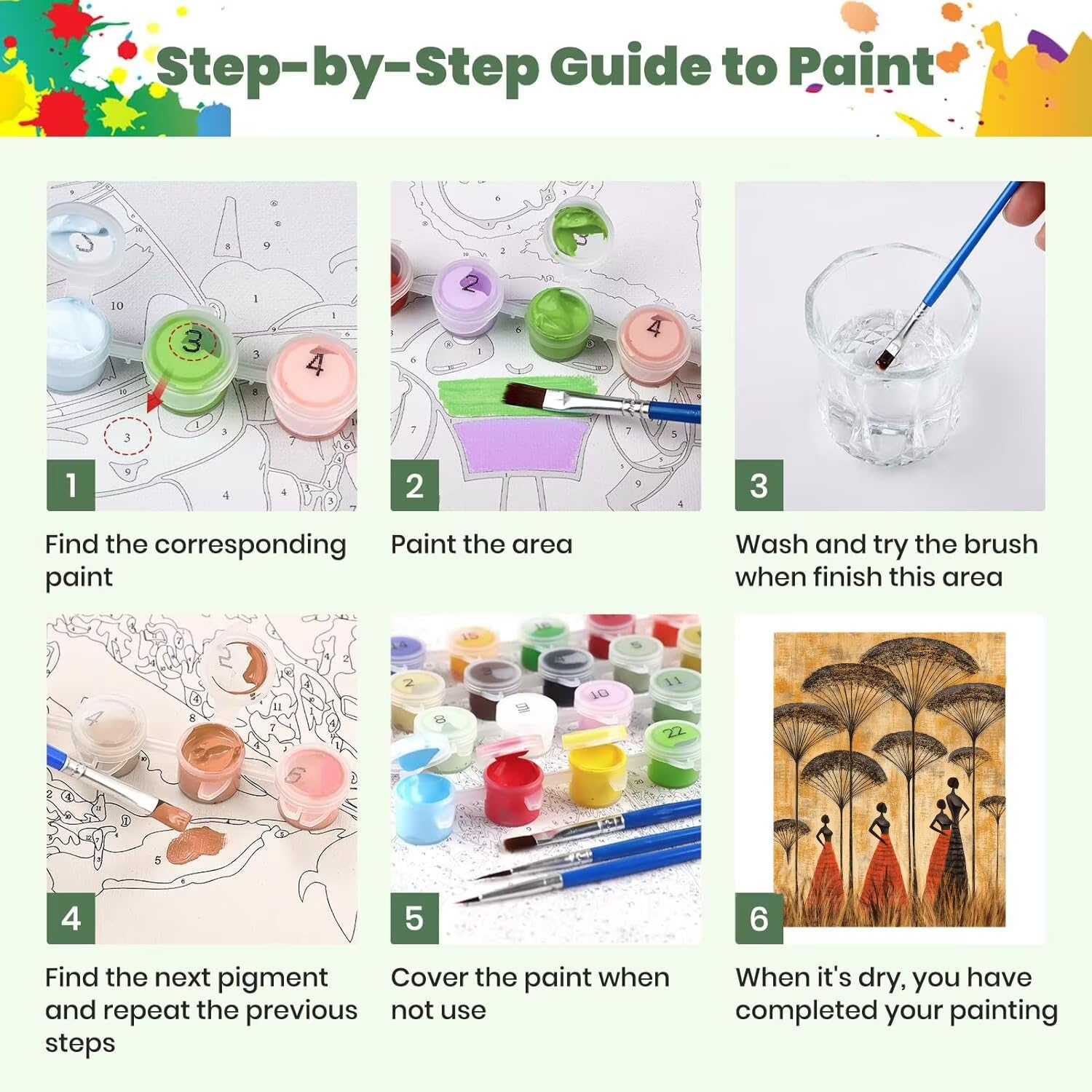 Step-by-Step Guide to Paint

1

Find the corresponding paint

2

Paint the area

3

Wash and try the brush when finish this area

4

Find the next pigment and repeat the previous steps

5

Cover the paint when not use

6

When it's dry, you have completed your painting