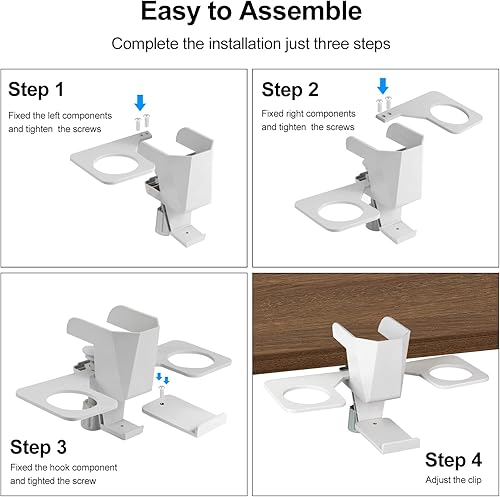 Easy to Assemble

Complete the installation just three steps

Step 1

Fixed the left components and tighten the screws

Step 2

Fixed right components and tighten the screws

Step 3

Fixed the hook component and tighted the screw

Step 4

Adjust the clip