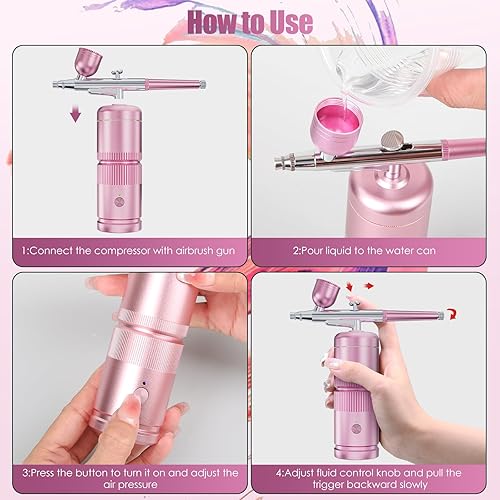 How to Use

1:Connect the compressor with airbrush gun

2:Pour liquid to the water can

3:Press the button to turn it on and adjust the air pressure

4:Adjust fluid control knob and pull the trigger backward slowly