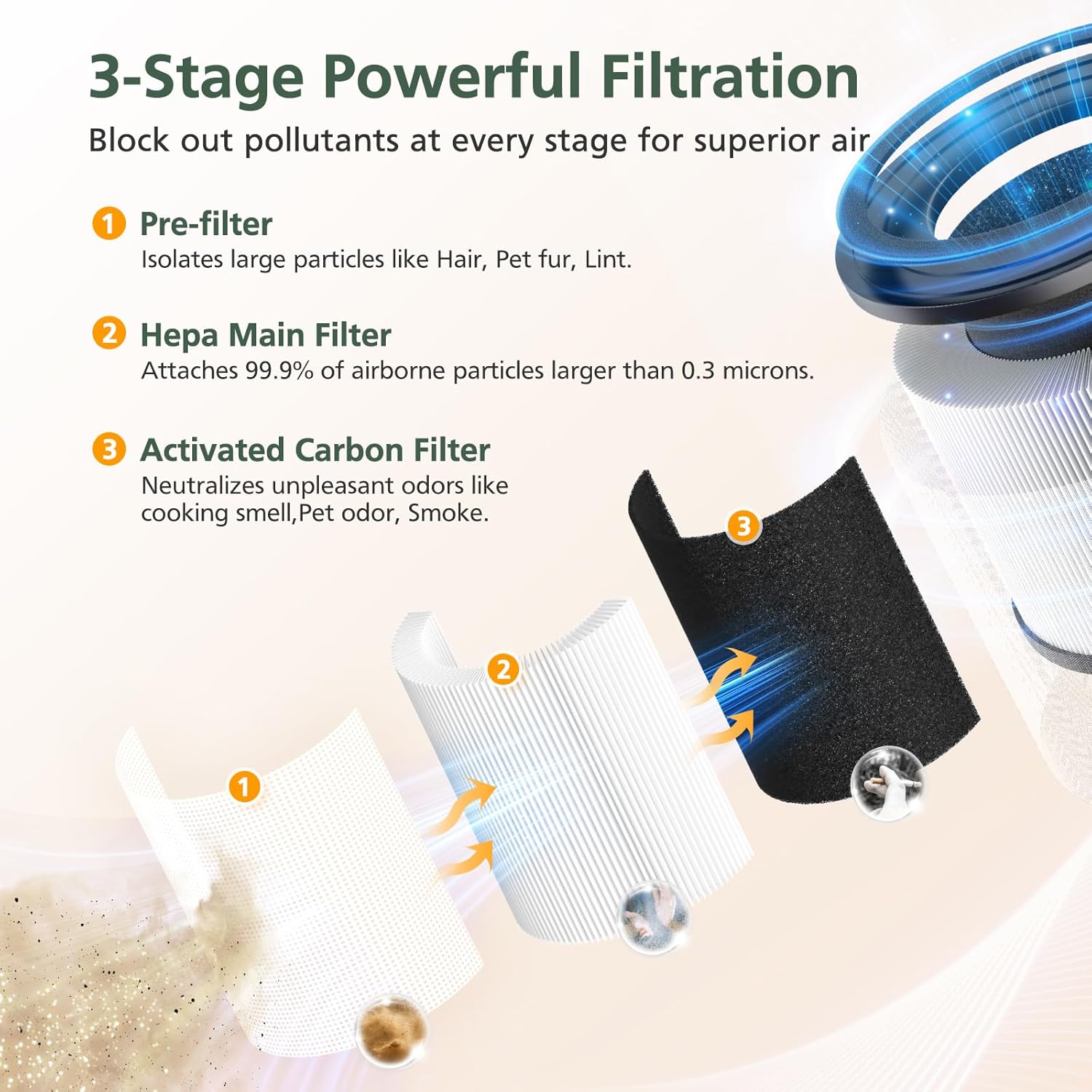 3-Stage Powerful Filtration

Block out pollutants at every stage for superior air

1 Pre-filter
Isolates large particles like Hair, Pet fur, Lint.

2 Hepa Main Filter
Attaches 99.9% of airborne particles larger than 0.3 microns.

3 Activated Carbon Filter
Neutralizes unpleasant odors like cooking smell,Pet odor, Smoke.

3

2

1