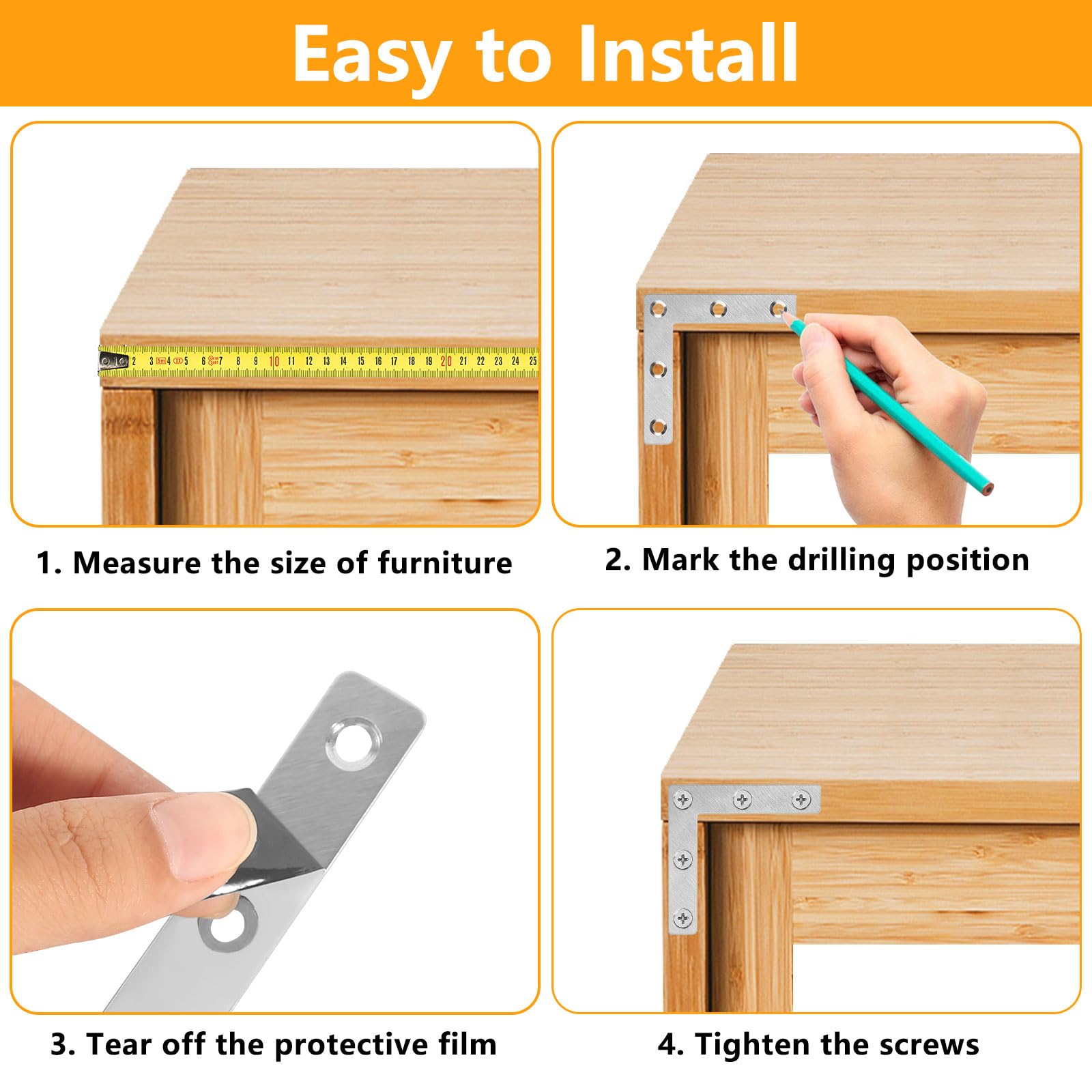 Easy to Install

2 3 4 5 6 7 8 9 10 11 12 13 14 15 16 17 18 19 20 21 22 23 24 25

1. Measure the size of furniture

2. Mark the drilling position

3. Tear off the protective film

4. Tighten the screws