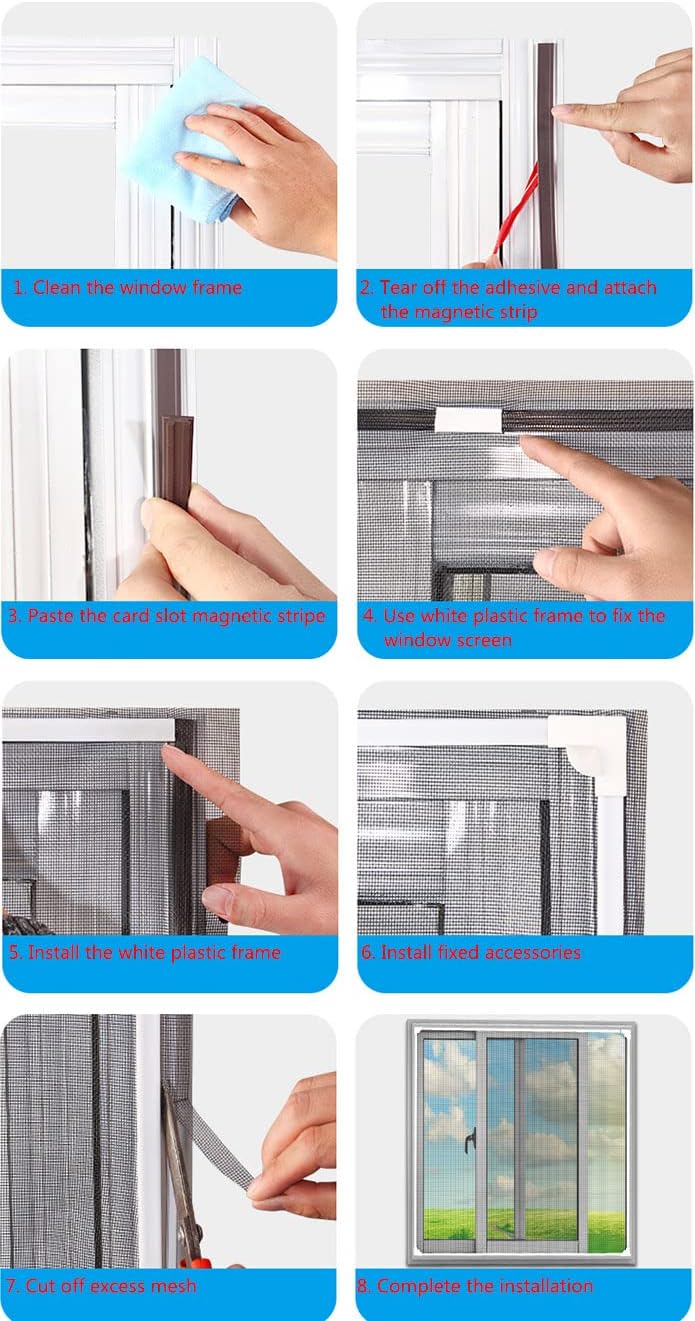 1. Clean the window frame

2. Tear off the adhesive and attach the magnetic strip

3. Paste the card slot magnetic stripe

4. Use white plastic frame to fix the window screen

5. Install the white plastic frame

6. Install fixed accessories

7. Cut off excess mesh

8. Complete the installation