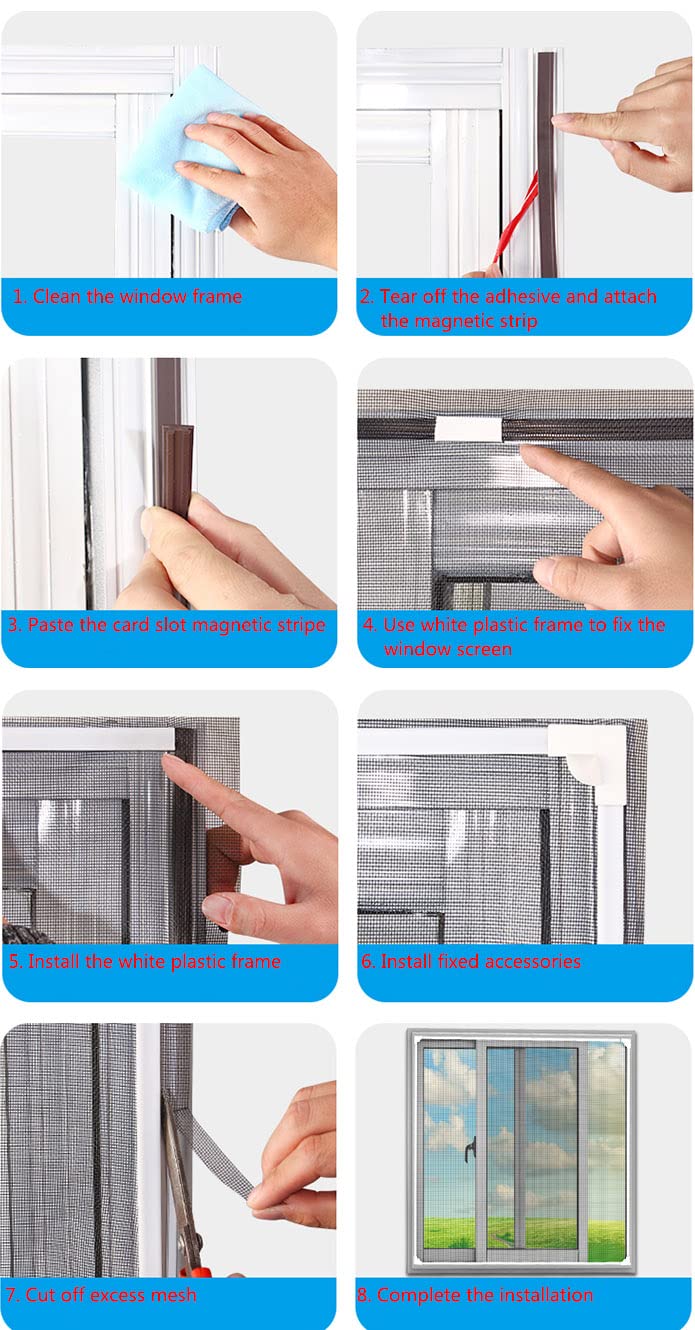 1. Clean the window frame

2. Tear off the adhesive and attach the magnetic strip

3. Paste the card slot magnetic stripe

4. Use white plastic frame to fix the window screen

5. Install the white plastic frame

6. Install fixed accessories

7. Cut off excess mesh

8. Complete the installation