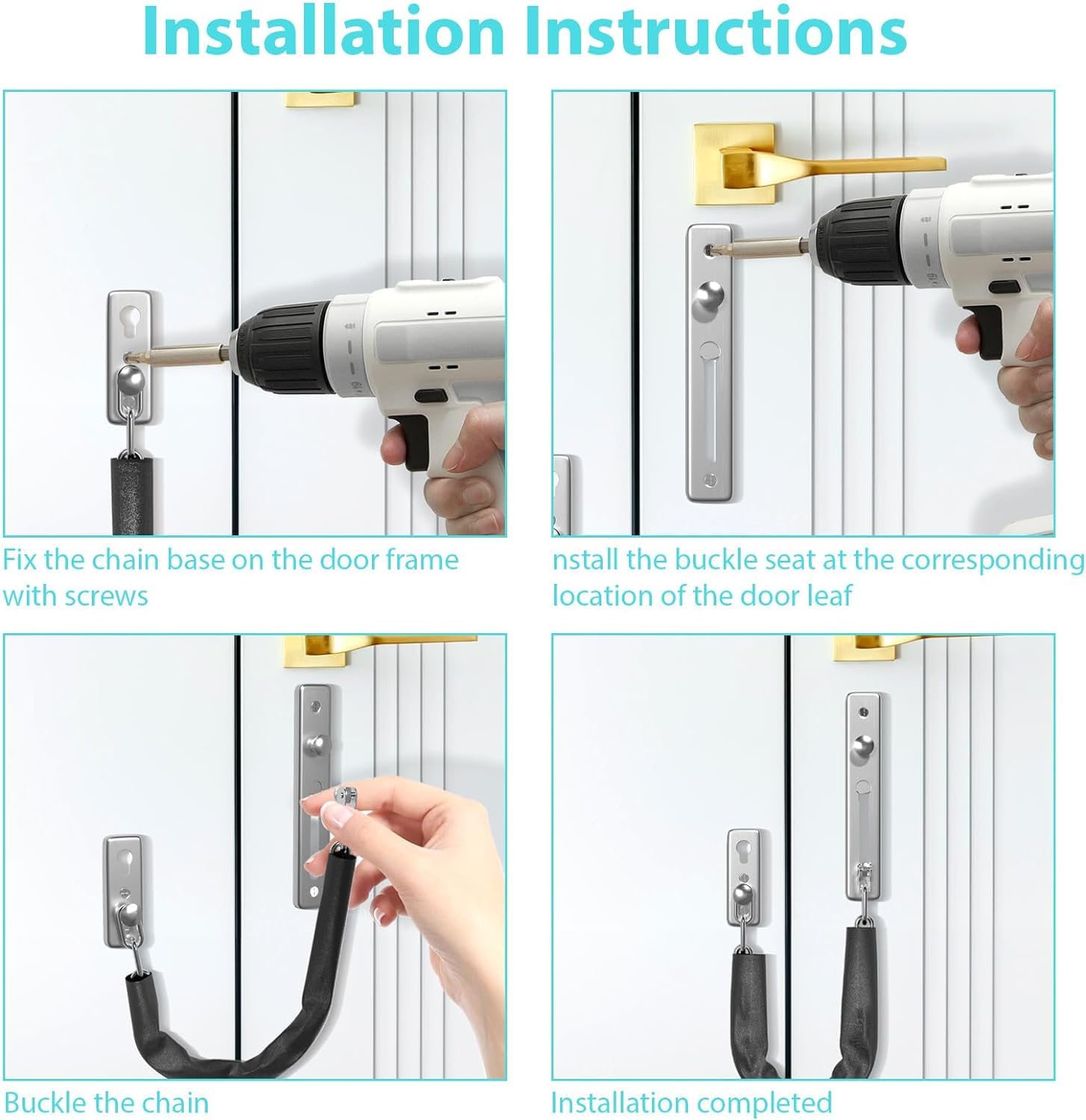 Installation Instructions

Fix the chain base on the door frame with screws

nstall the buckle seat at the corresponding location of the door leaf

Buckle the chain

Installation completed