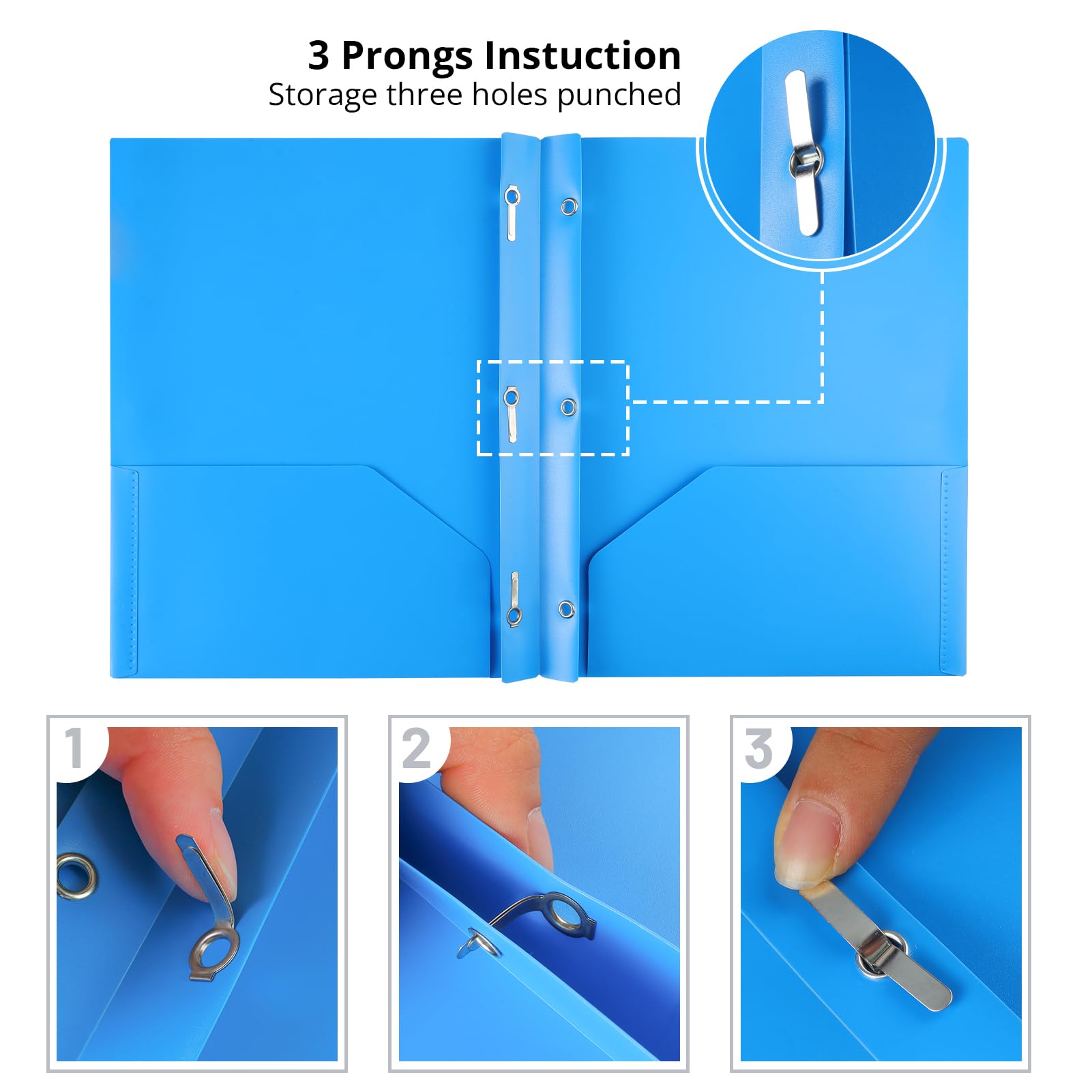 3 Prongs Instuction
Storage three holes punched

1

2

3