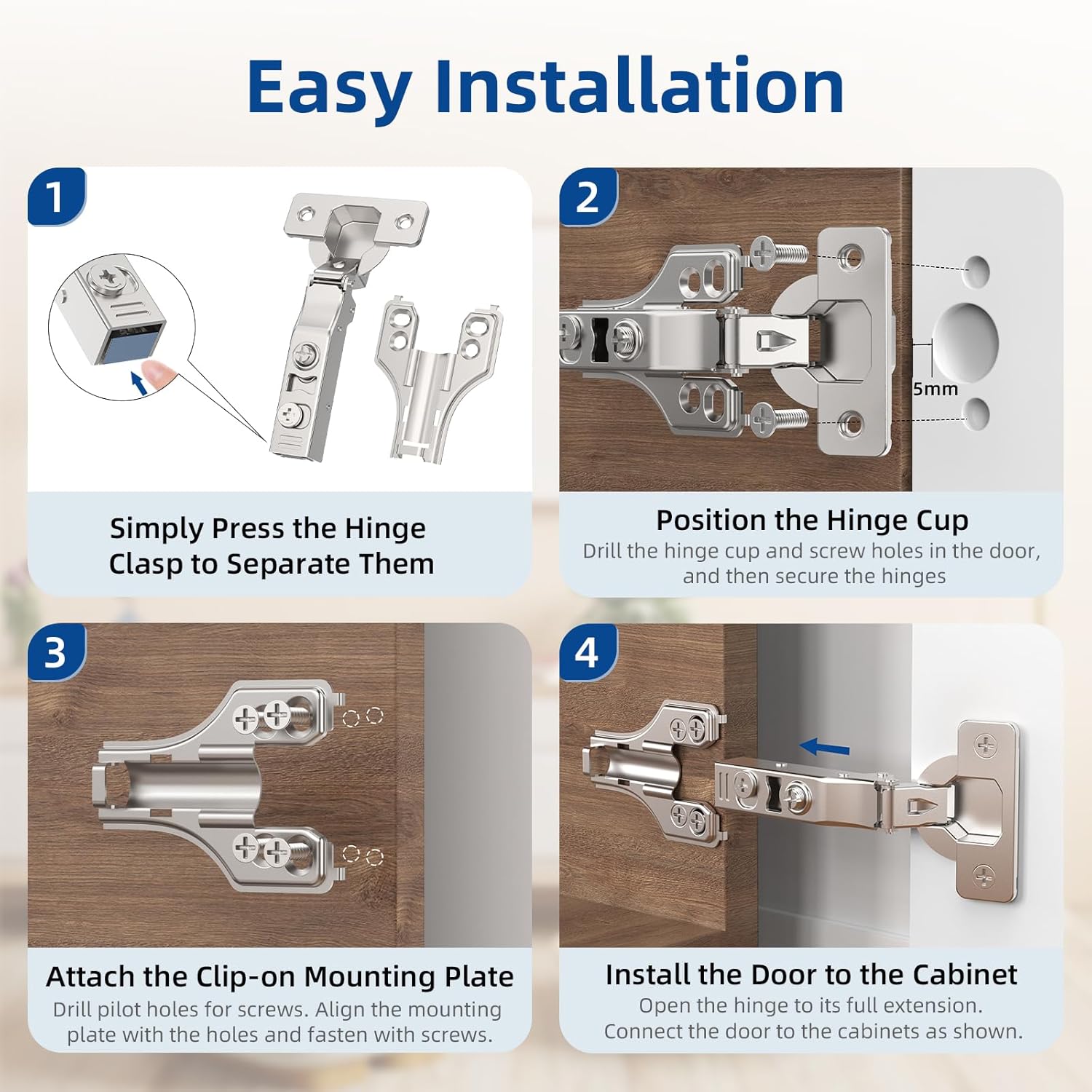 Easy Installation

1

Simply Press the Hinge Clasp to Separate Them

2

5mm

Position the Hinge Cup

Drill the hinge cup and screw holes in the door, and then secure the hinges

3

Attach the Clip-on Mounting Plate

Drill pilot holes for screws. Align the mounting plate with the holes and fasten with screws.

4

Install the Door to the Cabinet

Open the hinge to its full extension. Connect the door to the cabinets as shown.