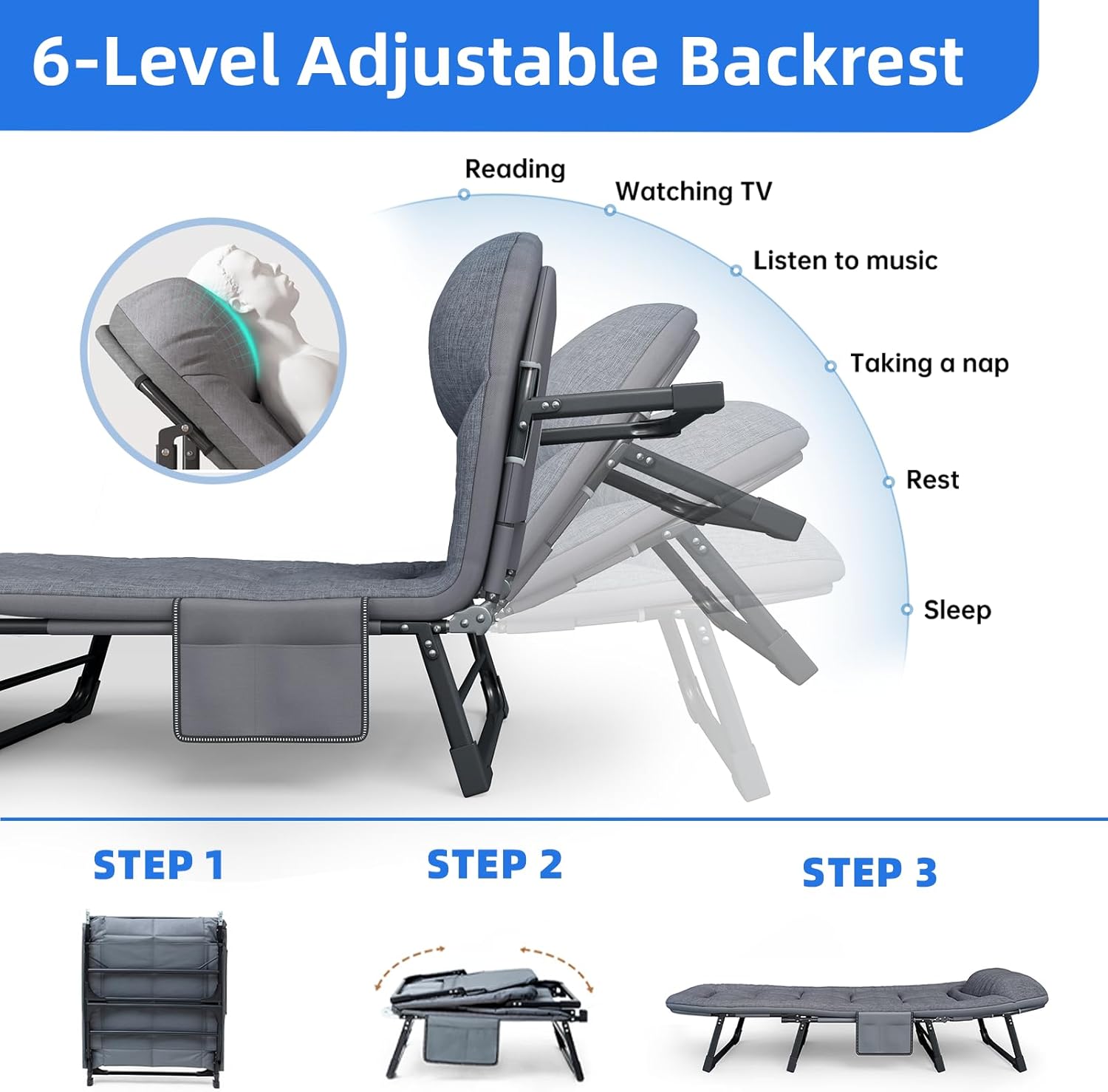 6-Level Adjustable Backrest

Reading

Watching TV

Listen to music

Taking a nap

Rest

Sleep

STEP 1

STEP 2

STEP 3