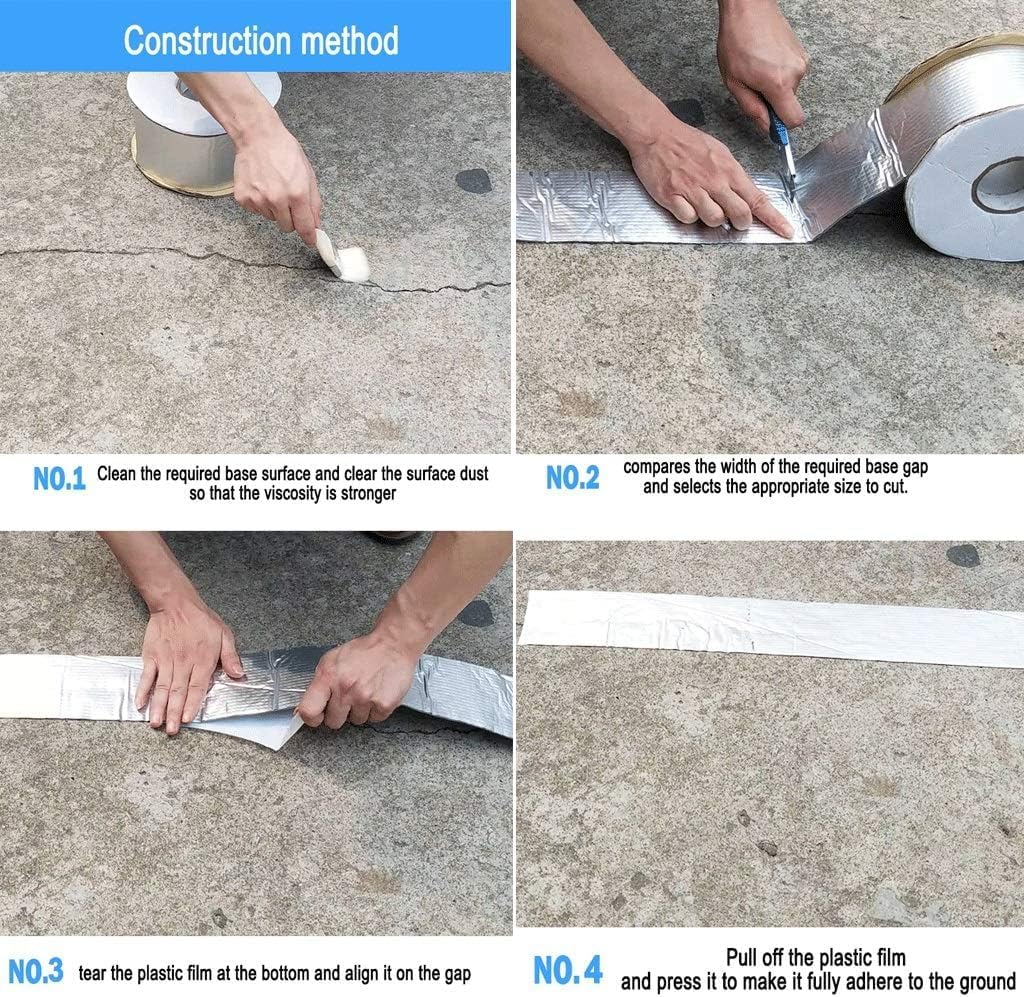 Construction method

NO.1 Clean the required base surface and clear the surface dust so that the viscosity is stronger

NO.2 compares the width of the required base gap and selects the appropriate size to cut.

NO.3 tear the plastic film at the bottom and align it on the gap

NO.4 Pull off the plastic film and press it to make it fully adhere to the ground