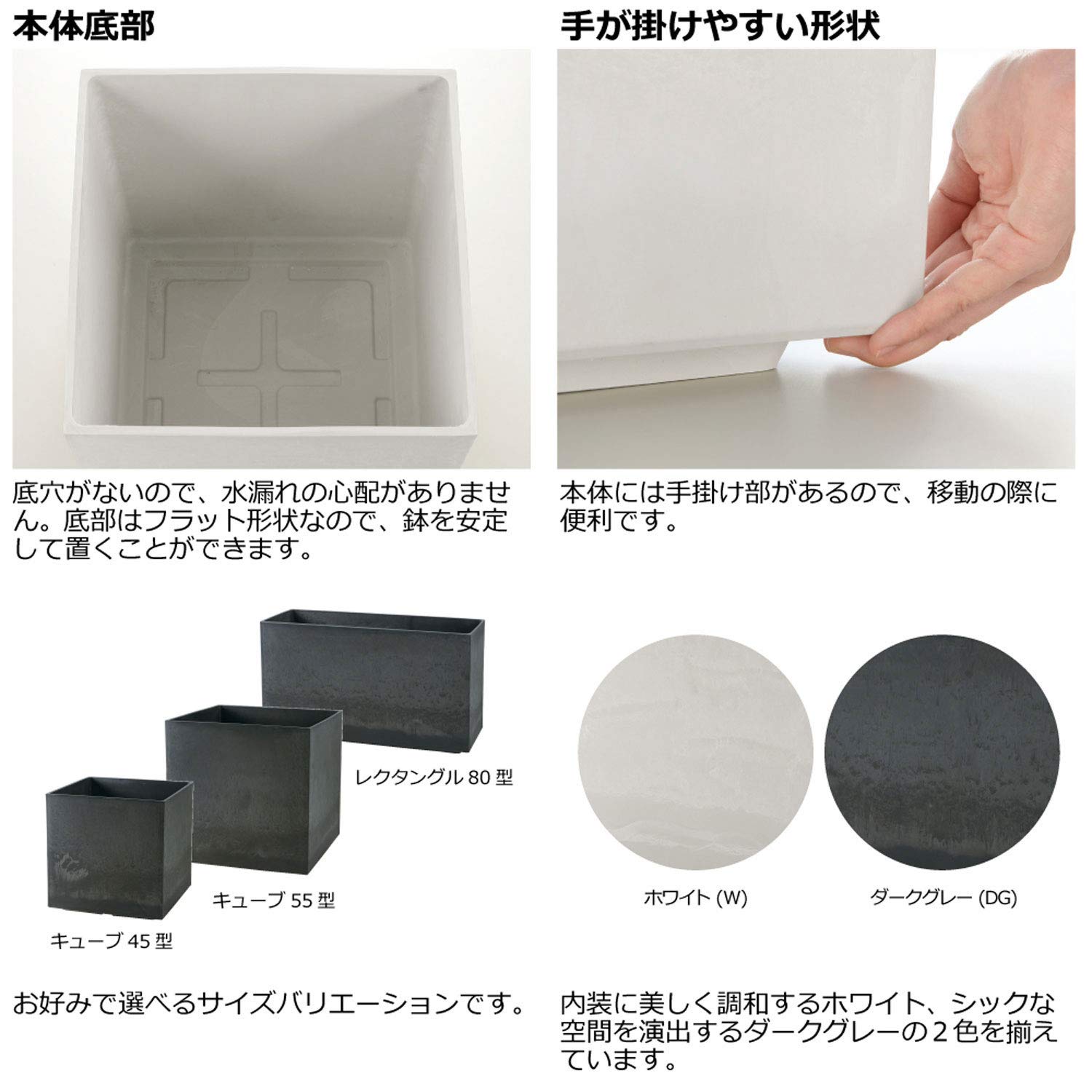 本体底部

底穴がないので、水漏れの心配がありません。底部はフラット形状なので、鉢を安定して置くことができます。

手が掛けやすい形状

本体には手掛け部があるので、移動の際に便利です。

レクタングル 80 型

キューブ 55 型

キューブ 45 型

お好みで選べるサイズバリエーションです。

ホワイト (W)

ダークグレー (DG)

内装に美しく調和するホワイト、シックな空間を演出するダークグレーの２色を揃えています。