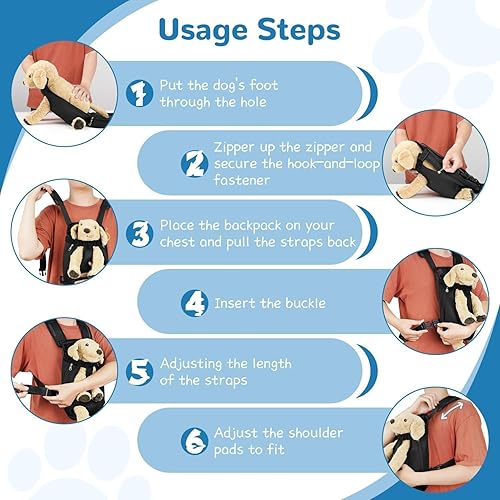 Usage Steps

1 Put the dog's foot through the hole

2 Zipper up the zipper and secure the hook-and-loop fastener

3 Place the backpack on your chest and pull the straps back

4 Insert the buckle

5 Adjusting the length of the straps

6 Adjust the shoulder pads to fit