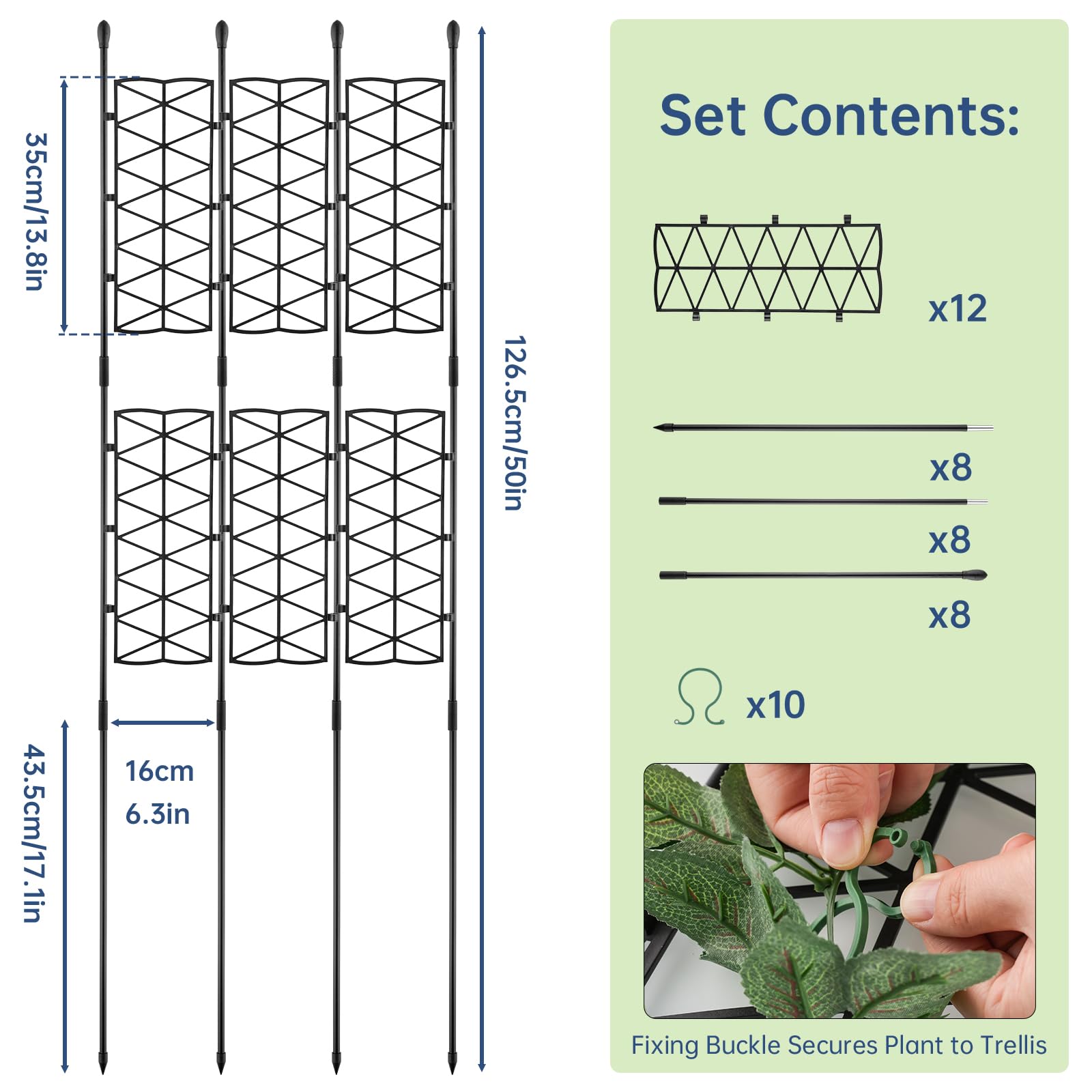 35cm/13.8in

126.5cm/50in

16cm
6.3in

43.5cm/17.1in

Set Contents:

x12

x8

x8

x8

x10

Fixing Buckle Secures Plant to Trellis