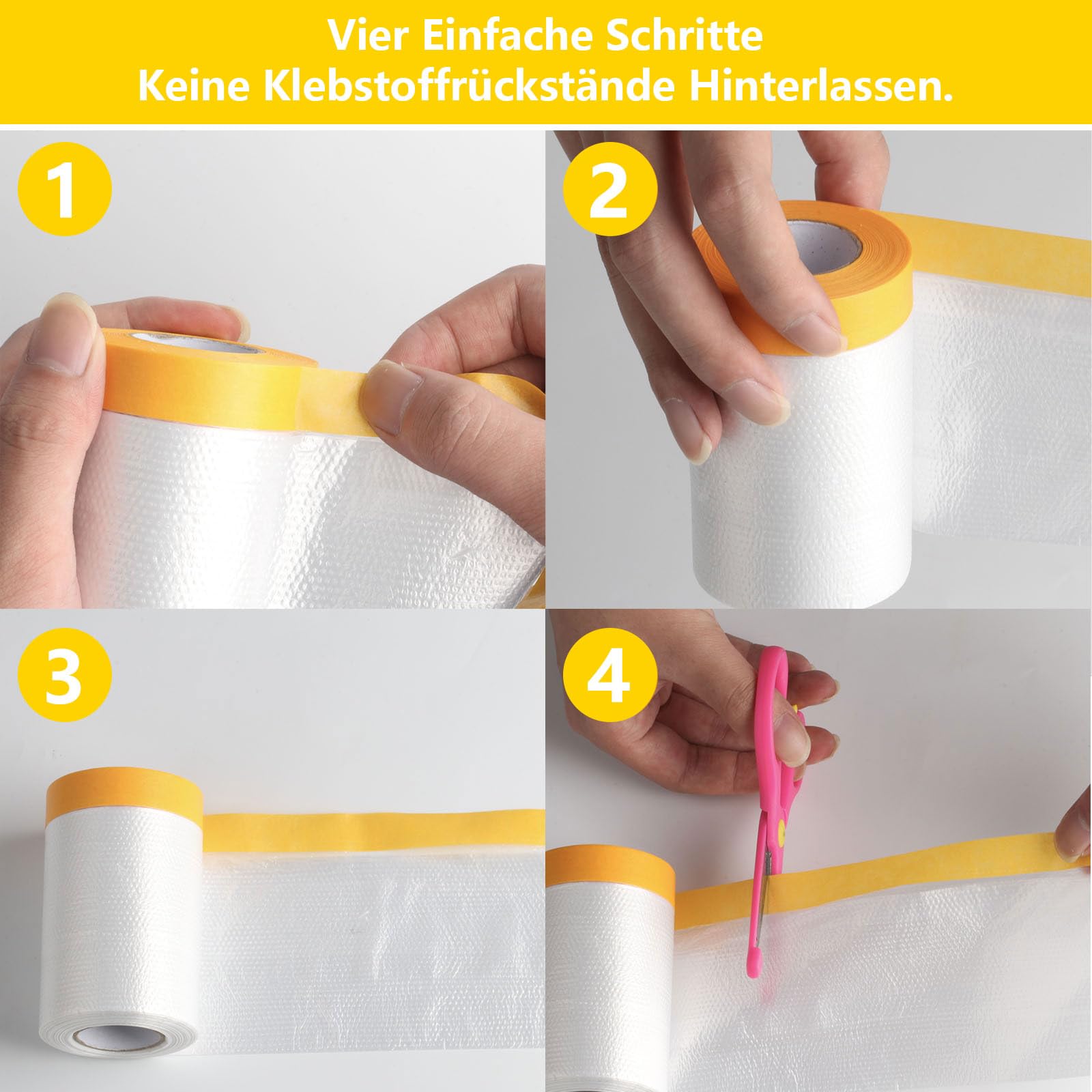 Vier Einfache Schritte
Keine Klebstoffrückstände Hinterlassen.

1

2

3

4