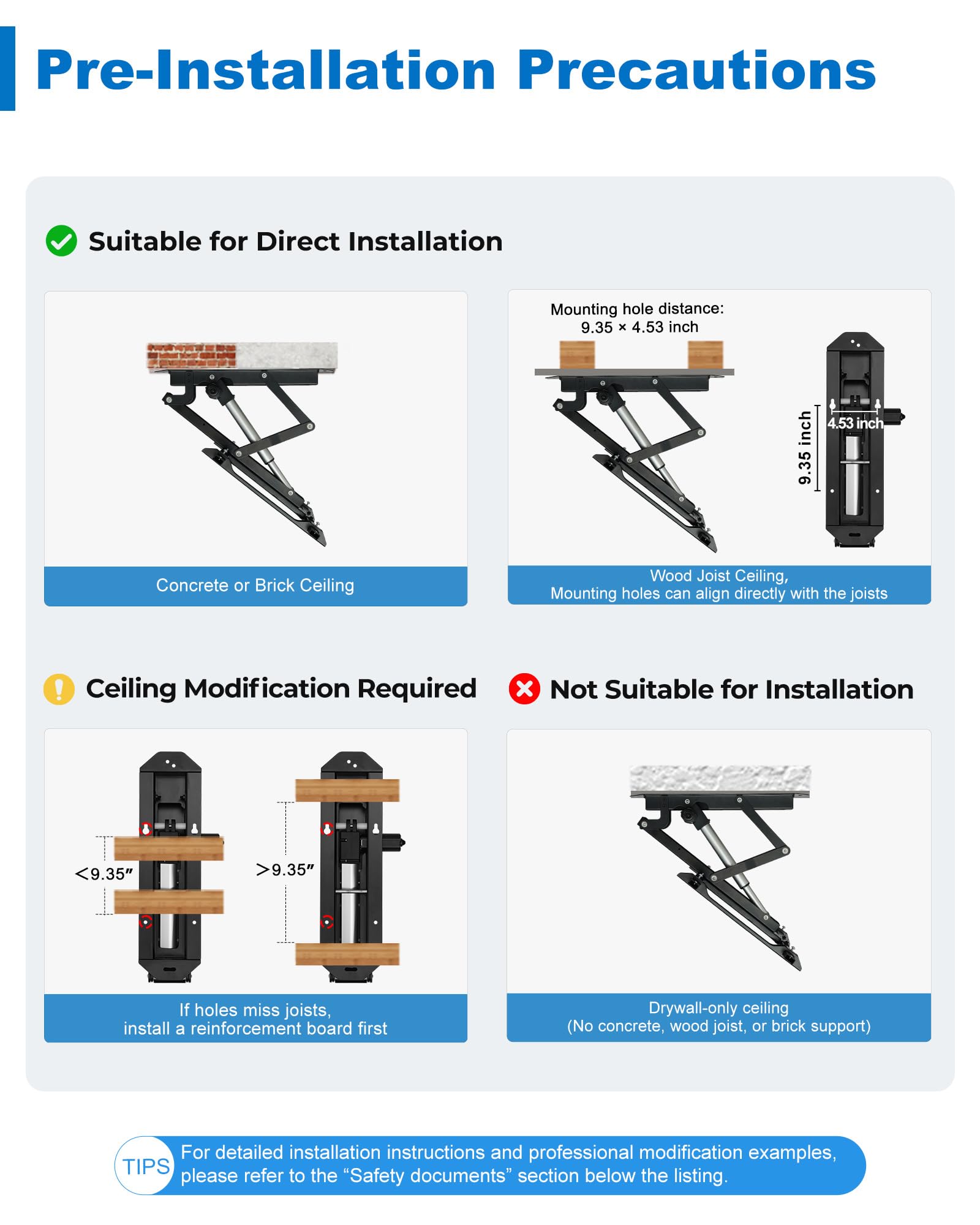 Pre-Installation Precautions

Suitable for Direct Installation

Concrete or Brick Ceiling

Mounting hole distance:
9.35 × 4.53 inch

9.35 inch

4.53 inch

Wood Joist Ceiling,
Mounting holes can align directly with the joists

Ceiling Modification Required

<9.35″

>9.35″

If holes miss joists,
install a reinforcement board first

Not Suitable for Installation

Drywall-only ceiling
(No concrete, wood joist, or brick support)

TIPS

For detailed installation instructions and professional modification examples, please refer to the “Safety documents” section below the listing.