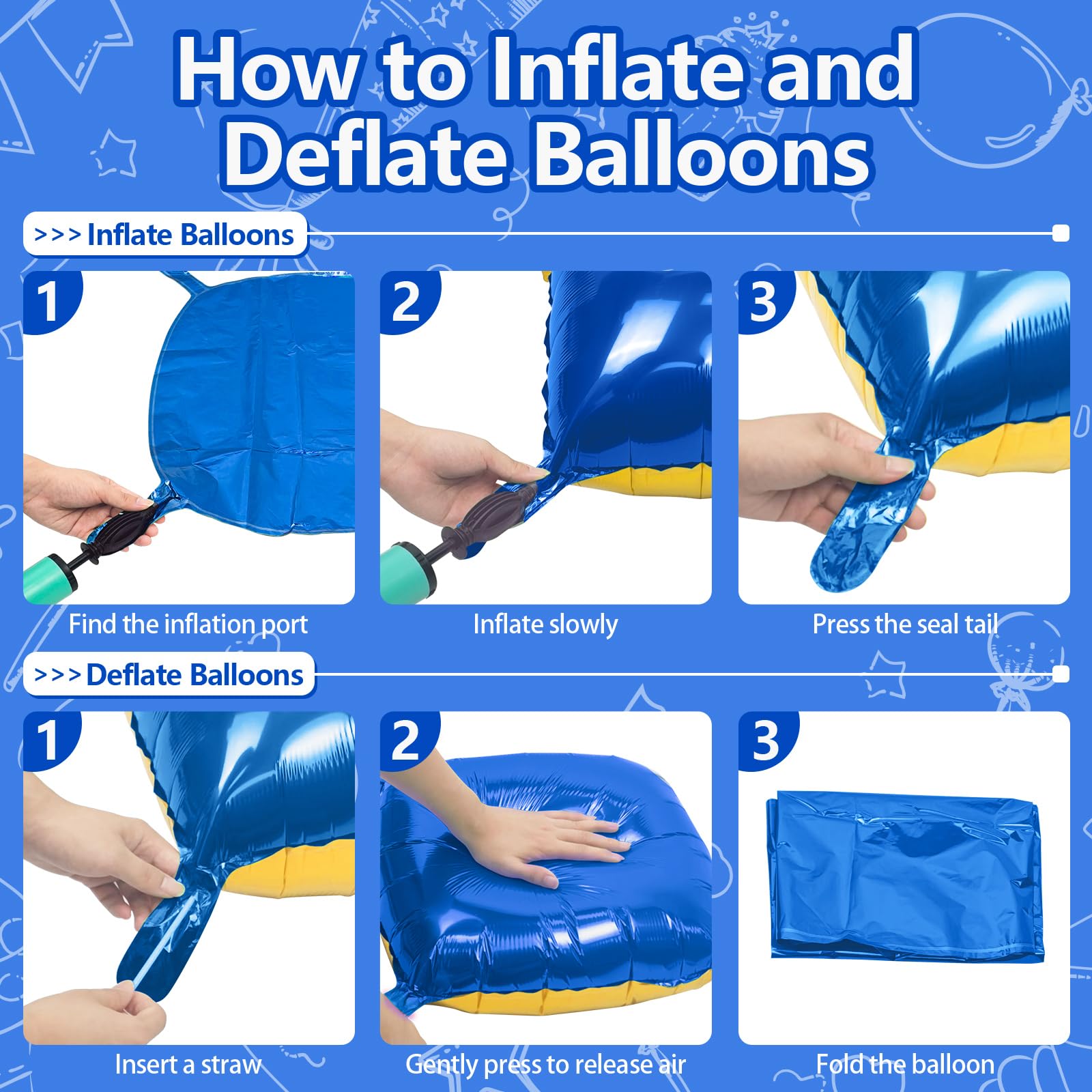 How to Inflate and Deflate Balloons

>>> Inflate Balloons

1
Find the inflation port

2
Inflate slowly

3
Press the seal tail

>>> Deflate Balloons

1
Insert a straw

2
Gently press to release air

3
Fold the balloon