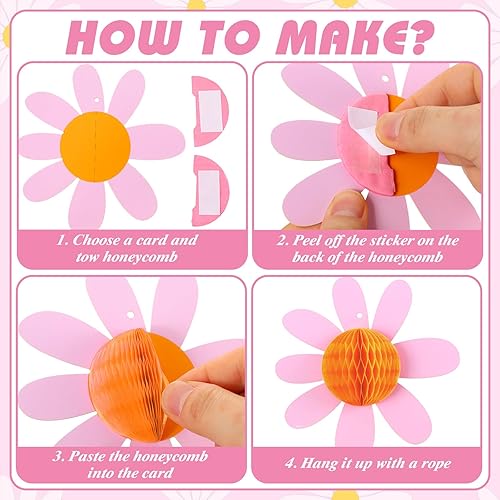 HOW TO MAKE?

1. Choose a card and tow honeycomb

2. Peel off the sticker on the back of the honeycomb

3. Paste the honeycomb into the card

4. Hang it up with a rope