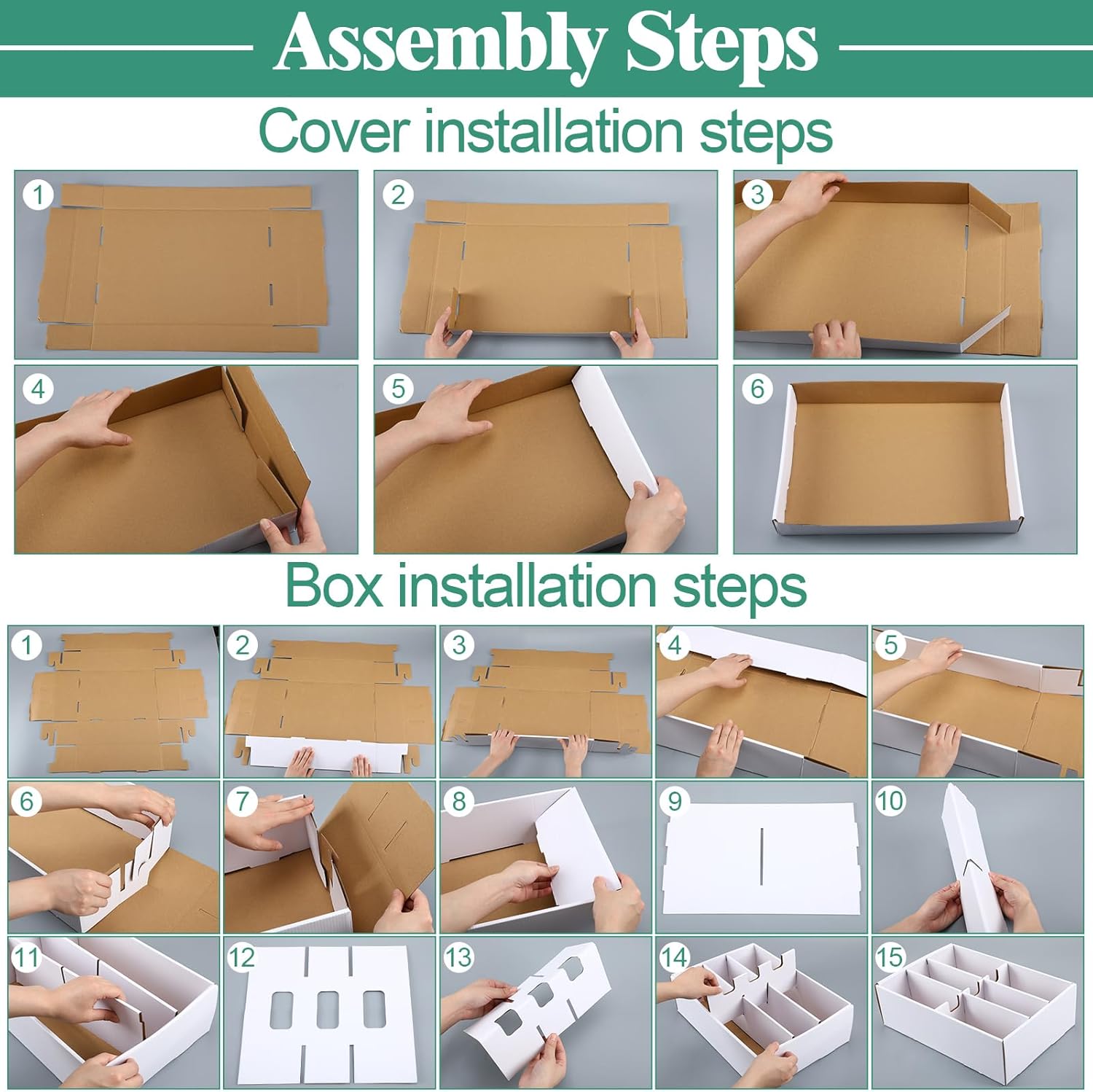 Assembly Steps

Cover installation steps

1

2

3

4

5

6

Box installation steps

1

2

3

4

5

6

7

8

9

10

11

12

13

14

15