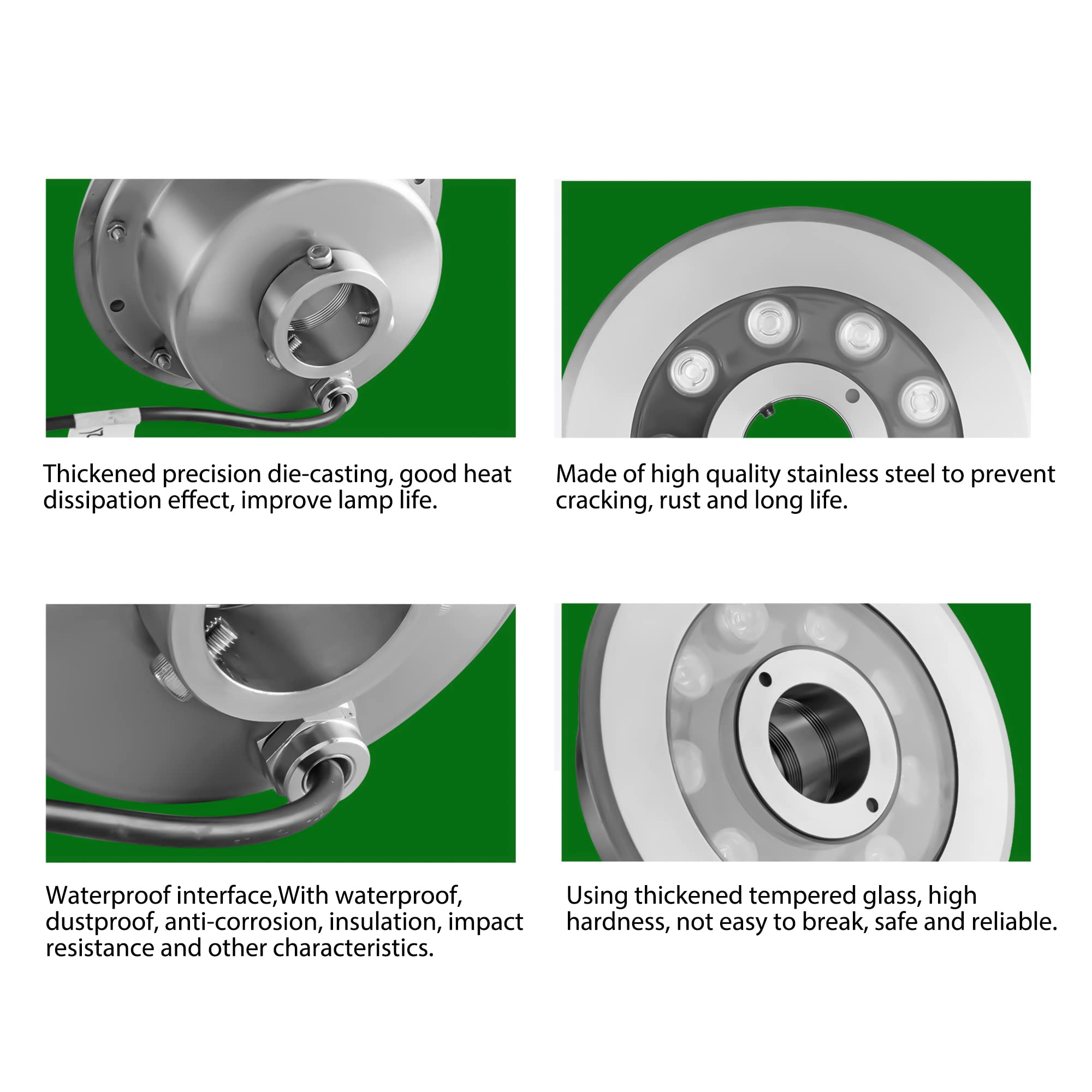 Thickened precision die-casting, good heat dissipation effect, improve lamp life.

Made of high quality stainless steel to prevent cracking, rust and long life.

Waterproof interface,With waterproof, dustproof, anti-corrosion, insulation, impact resistance and other characteristics.

Using thickened tempered glass, high hardness, not easy to break, safe and reliable.