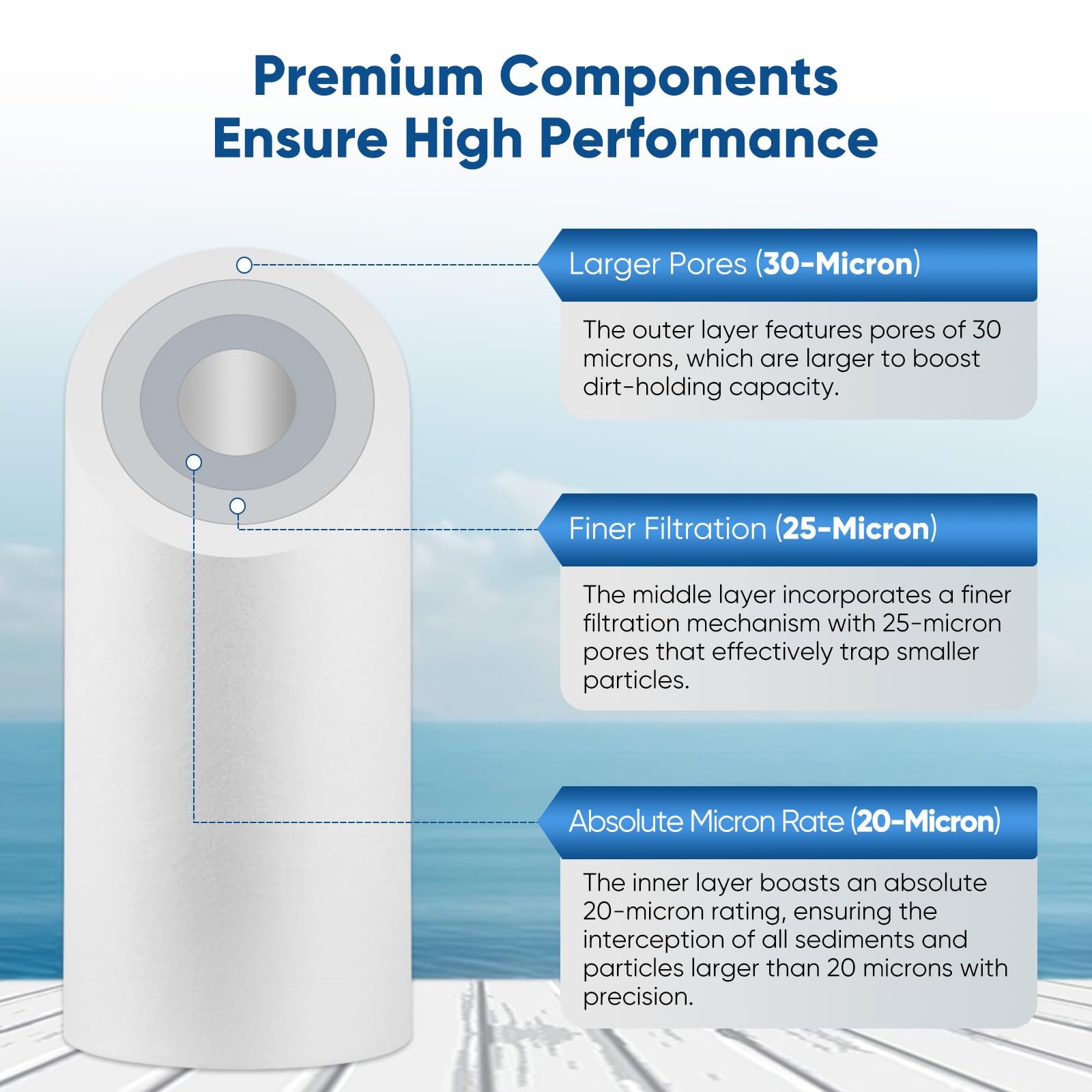 Premium Components Ensure High Performance

Larger Pores (30-Micron)

The outer layer features pores of 30 microns, which are larger to boost dirt-holding capacity.

Finer Filtration (25-Micron)

The middle layer incorporates a finer filtration mechanism with 25-micron pores that effectively trap smaller particles.

Absolute Micron Rate (20-Micron)

The inner layer boasts an absolute 20-micron rating, ensuring the interception of all sediments and particles larger than 20 microns with precision.