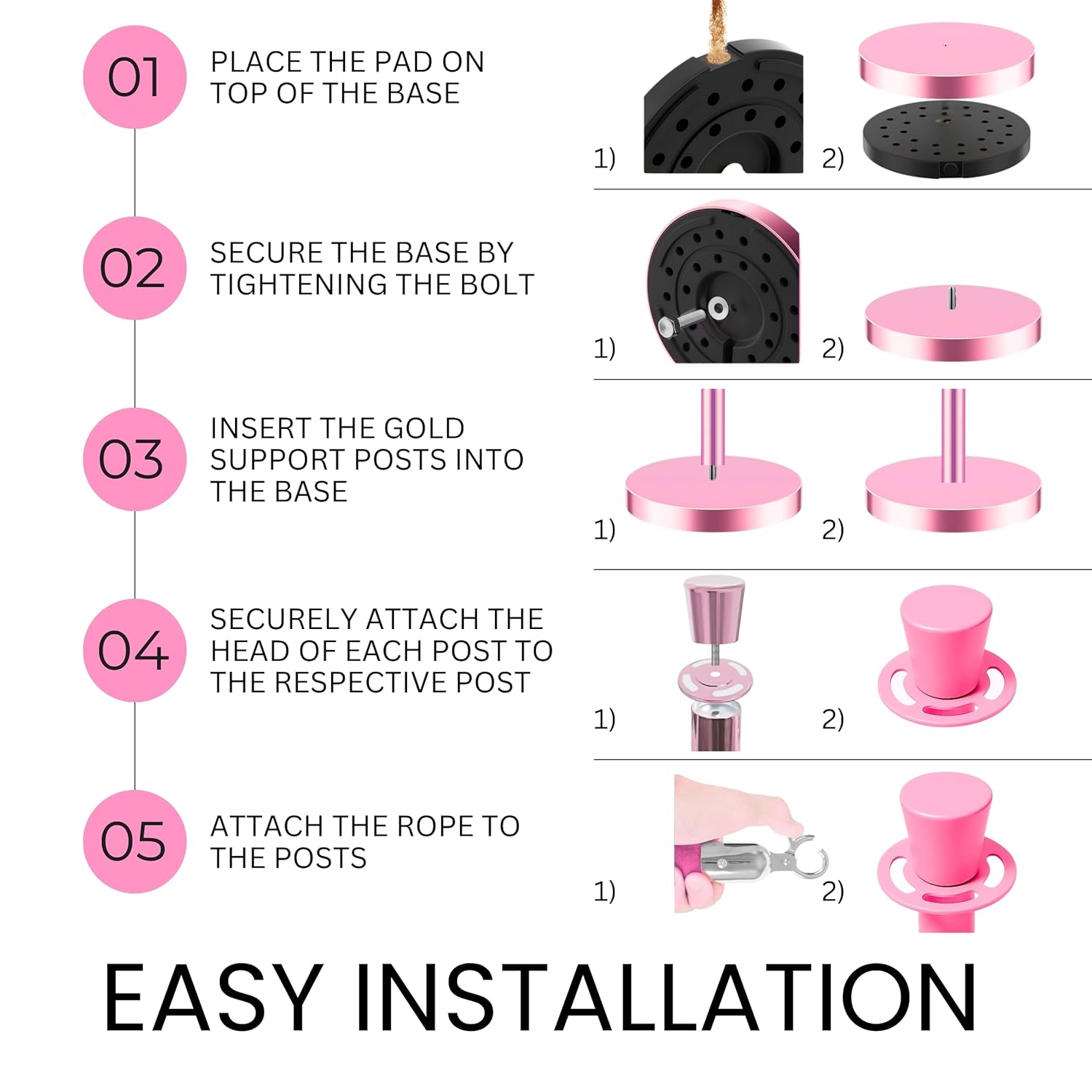 01 PLACE THE PAD ON TOP OF THE BASE

1) 2)

02 SECURE THE BASE BY TIGHTENING THE BOLT

1) 2)

03 INSERT THE GOLD SUPPORT POSTS INTO THE BASE

1) 2)

04 SECURELY ATTACH THE HEAD OF EACH POST TO THE RESPECTIVE POST

1) 2)

05 ATTACH THE ROPE TO THE POSTS

1) 2)

EASY INSTALLATION