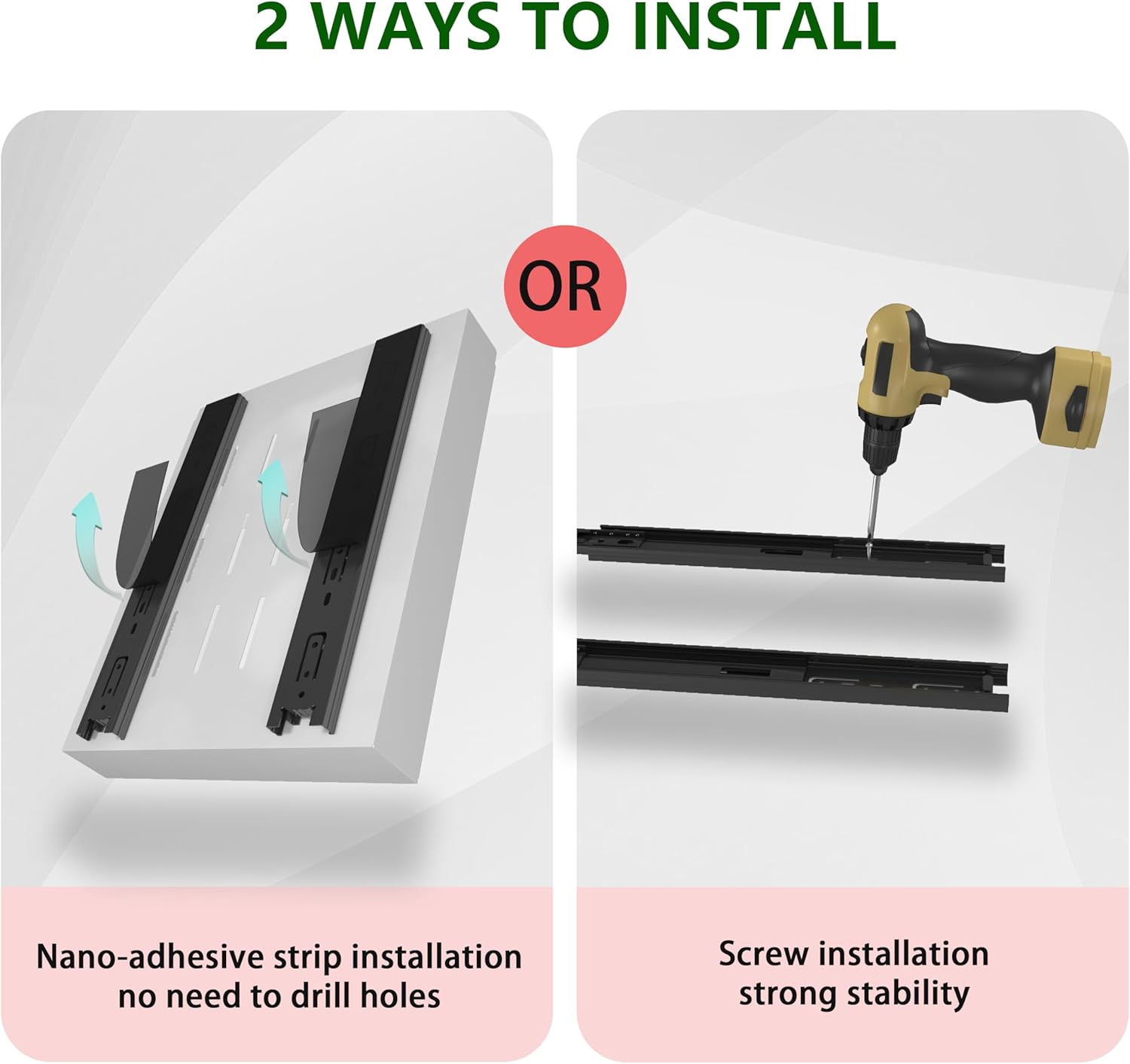 2 WAYS TO INSTALL

OR

Nano-adhesive strip installation
no need to drill holes

Screw installation
strong stability