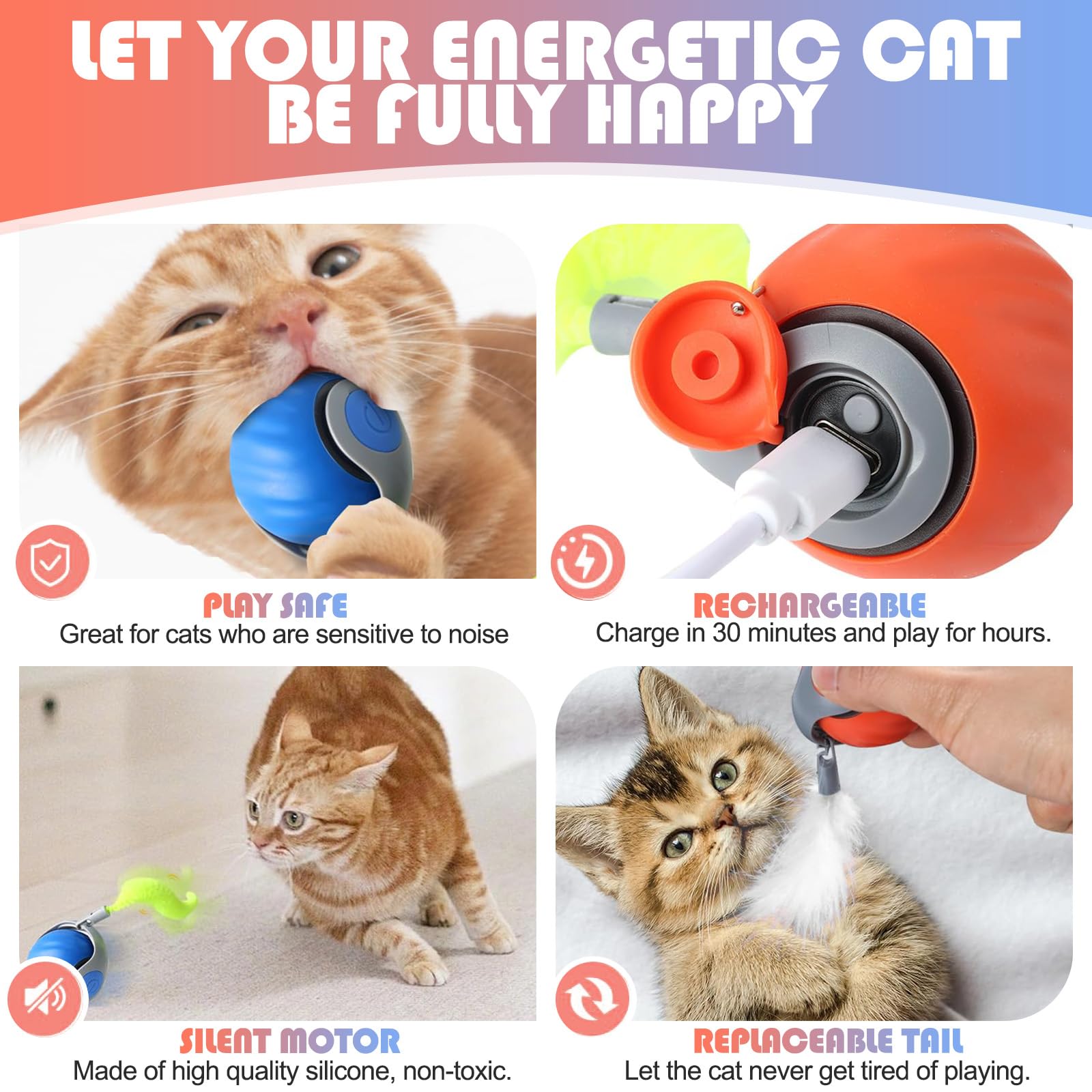 LET YOUR ENERGETIC CAT BE FULLY HAPPY

PLAY SAFE
Great for cats who are sensitive to noise

RECHARGEABLE
Charge in 30 minutes and play for hours.

SILENT MOTOR
Made of high quality silicone, non-toxic.

REPLACEABLE TAIL
Let the cat never get tired of playing.