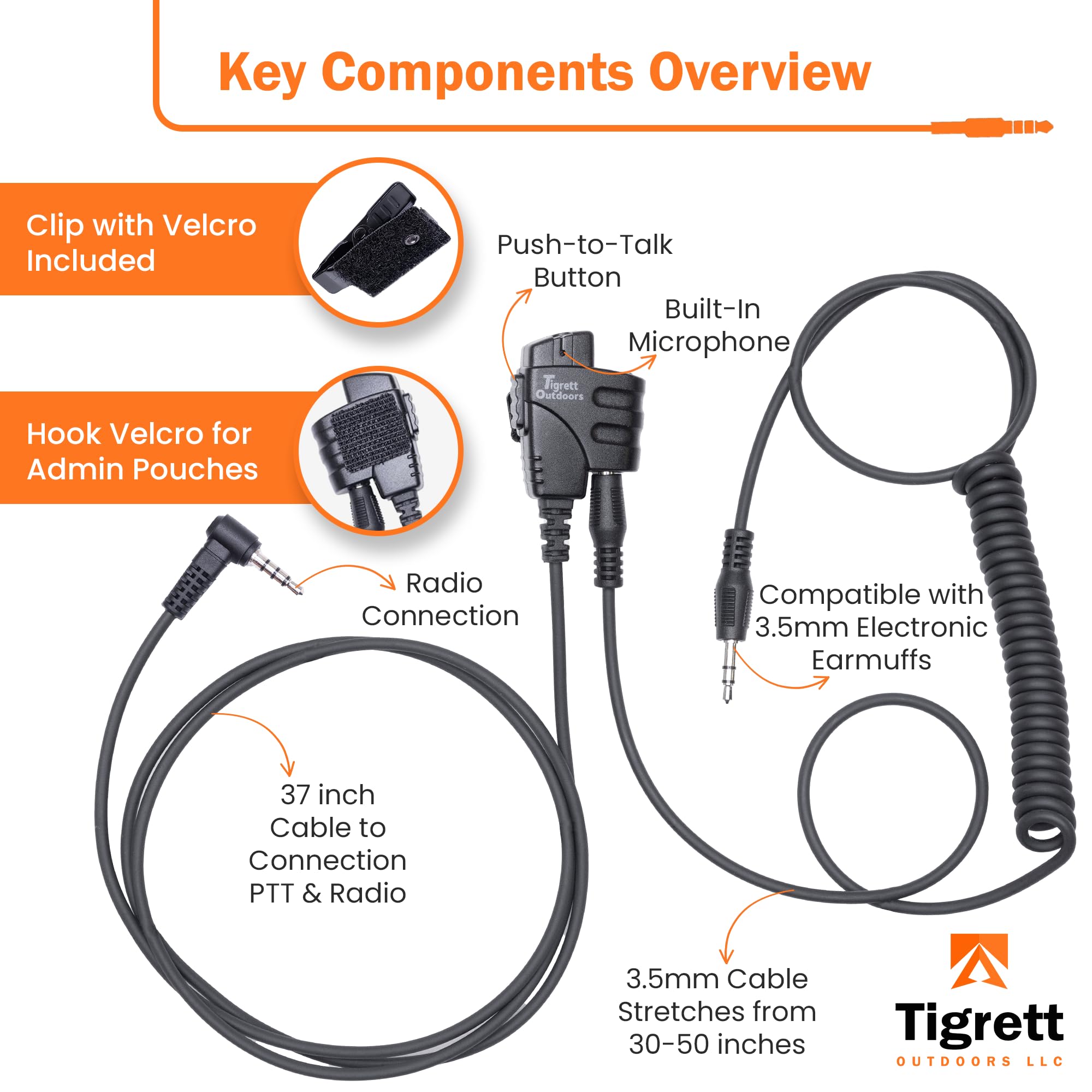 Key Components Overview

Clip with Velcro Included

Hook Velcro for Admin Pouches

Push-to-Talk Button

Built-In Microphone

Tigrett Outdoors

Radio Connection

Compatible with 3.5mm Electronic Earmuffs

37 inch Cable to Connection PTT & Radio

3.5mm Cable Stretches from 30-50 inches

Tigrett
OUTDOORS LLC