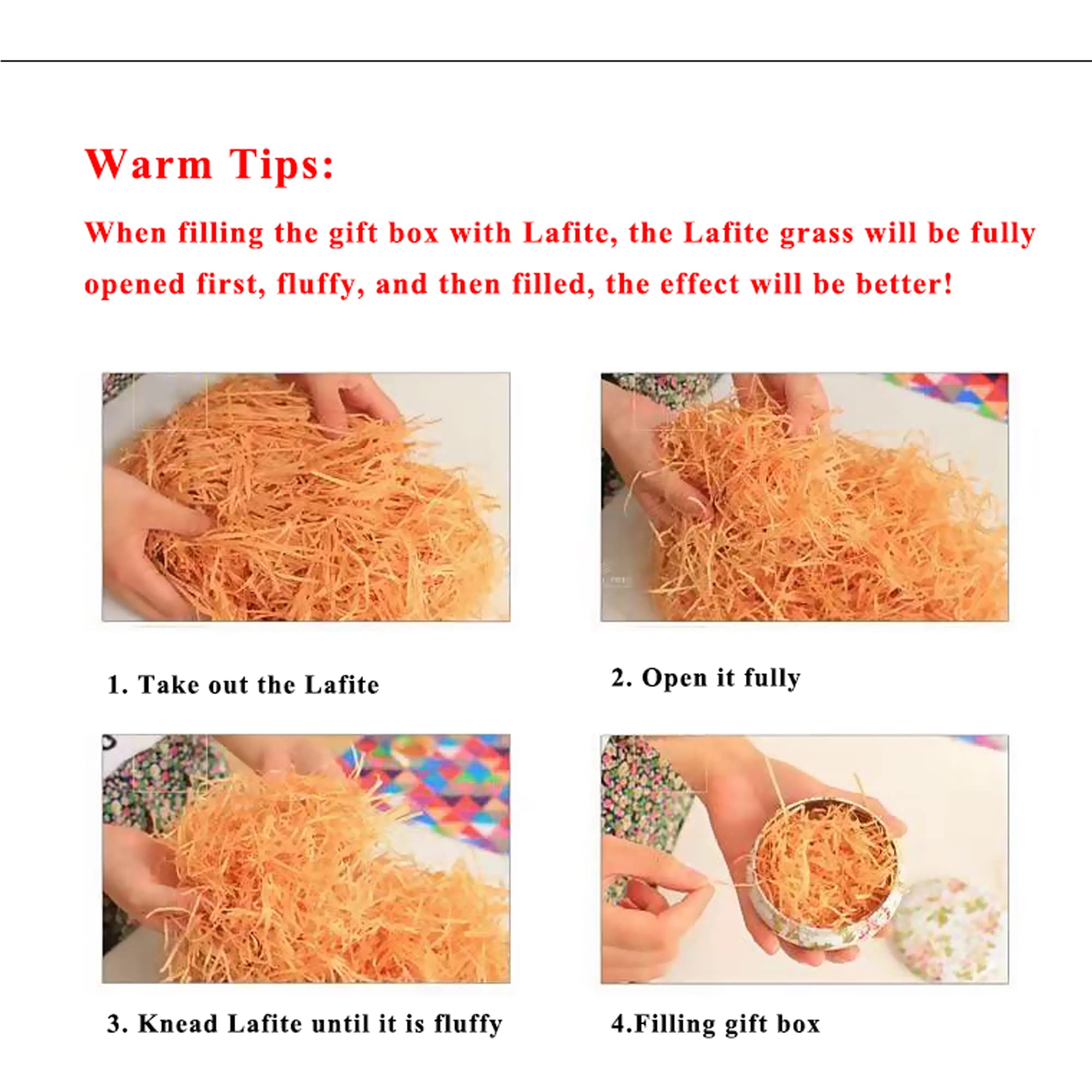 Warm Tips:

When filling the gift box with Lafite, the Lafite grass will be fully opened first, fluffy, and then filled, the effect will be better!

1. Take out the Lafite

2. Open it fully

3. Knead Lafite until it is fluffy

4.Filling gift box