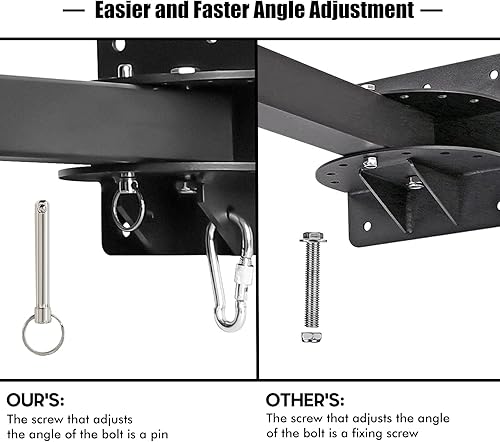 — Easier and Faster Angle Adjustment —

OUR'S:
The screw that adjusts the angle of the bolt is a pin

OTHER'S:
The screw that adjusts the angle of the bolt is a fixing screw