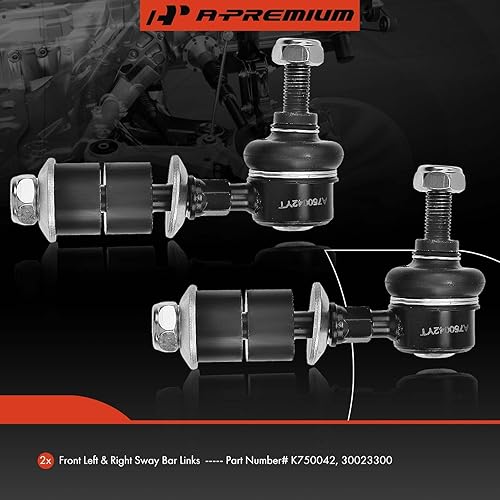 A-PREMIUM

A750042YT

A750042YT

2x Front Left & Right Sway Bar Links ----- Part Number# K750042, 30023300