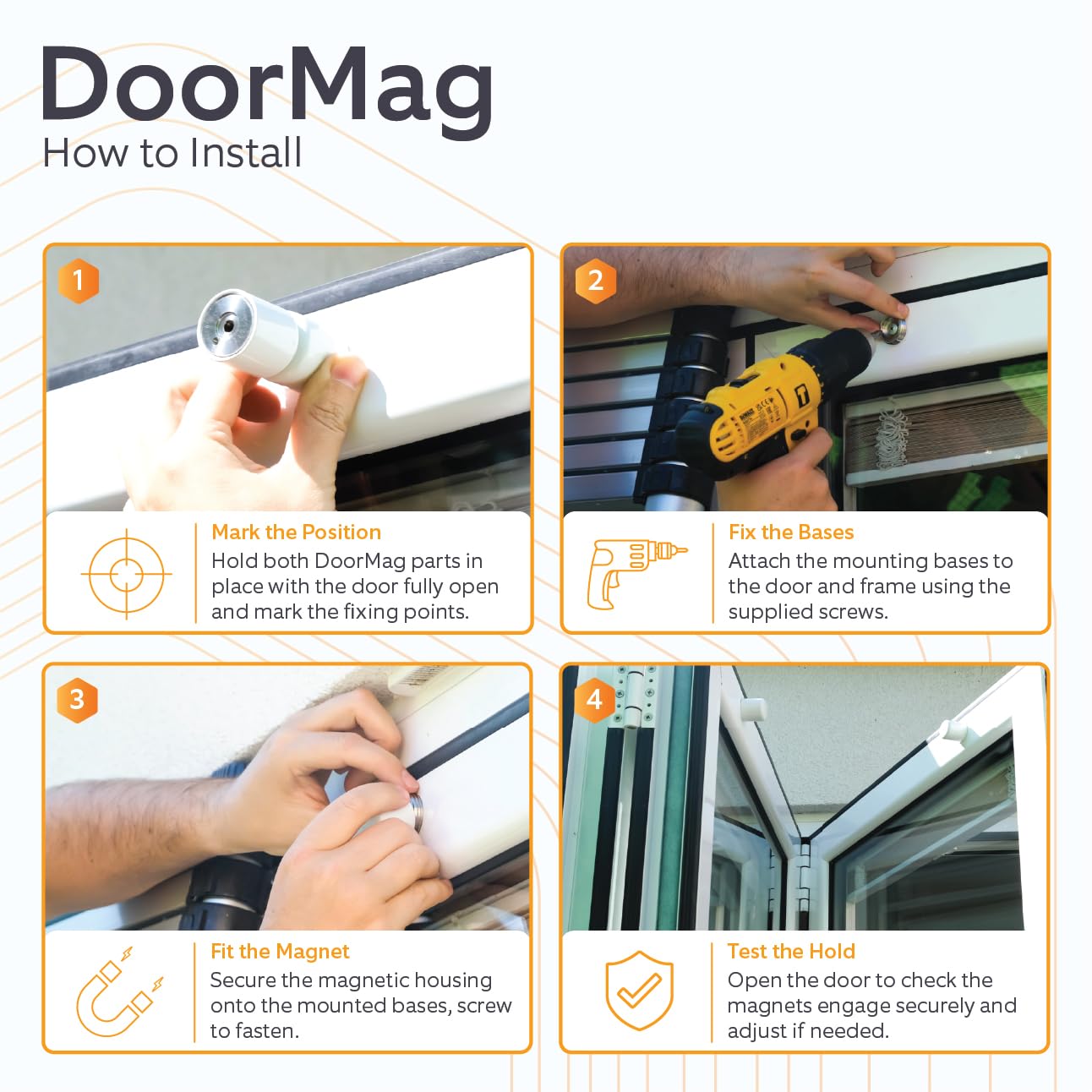 DoorMag
How to Install

1

Mark the Position
Hold both DoorMag parts in place with the door fully open and mark the fixing points.

2

Fix the Bases
Attach the mounting bases to the door and frame using the supplied screws.

3

Fit the Magnet
Secure the magnetic housing onto the mounted bases, screw to fasten.

4

Test the Hold
Open the door to check the magnets engage securely and adjust if needed.