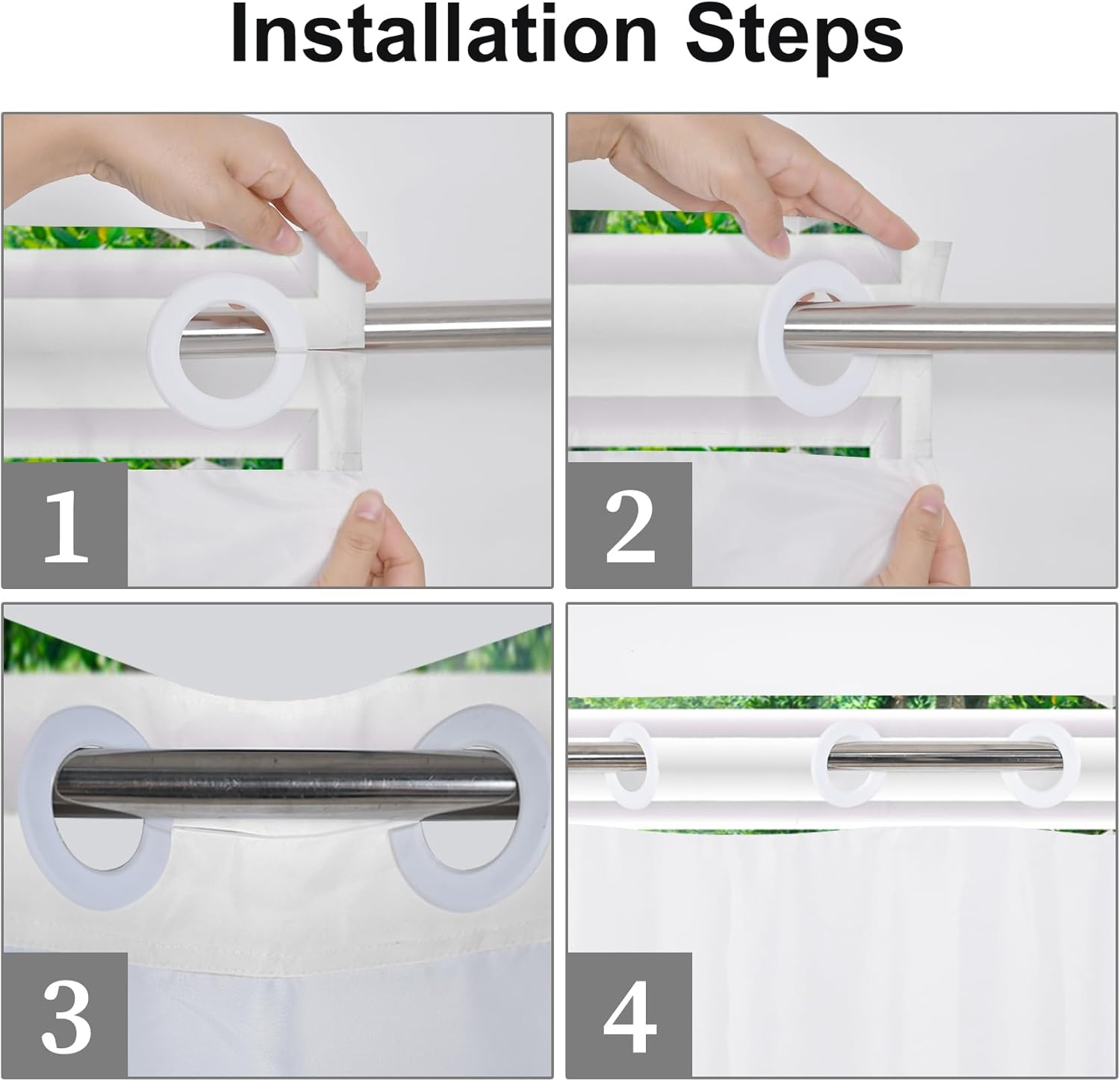 Installation Steps

1

2

3

4