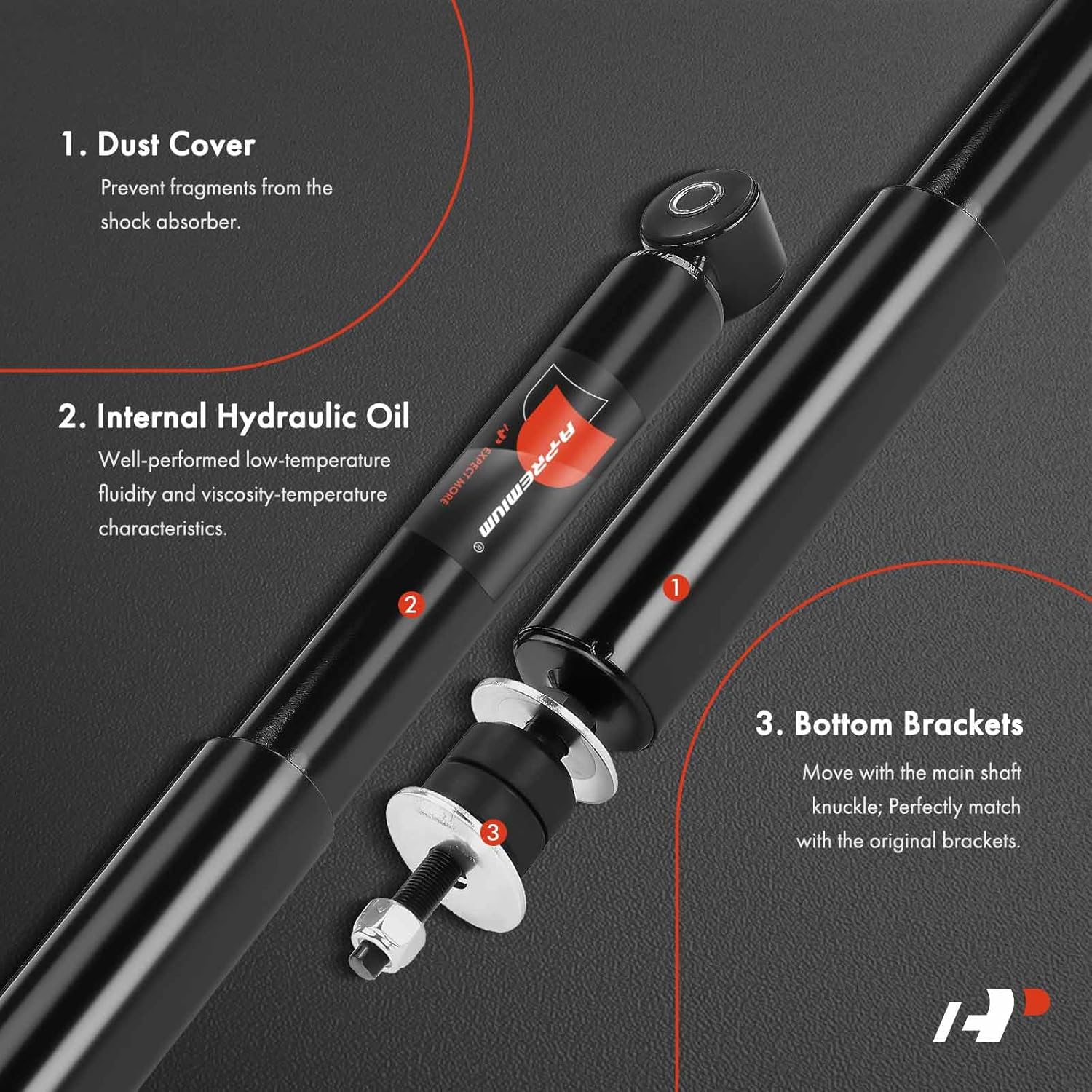 1. Dust Cover

Prevent fragments from the shock absorber.

2. Internal Hydraulic Oil

Well-performed low-temperature fluidity and viscosity-temperature characteristics.

A-PREMIUM®

EXPECT MORE

2

1

3

3. Bottom Brackets

Move with the main shaft knuckle; Perfectly match with the original brackets.