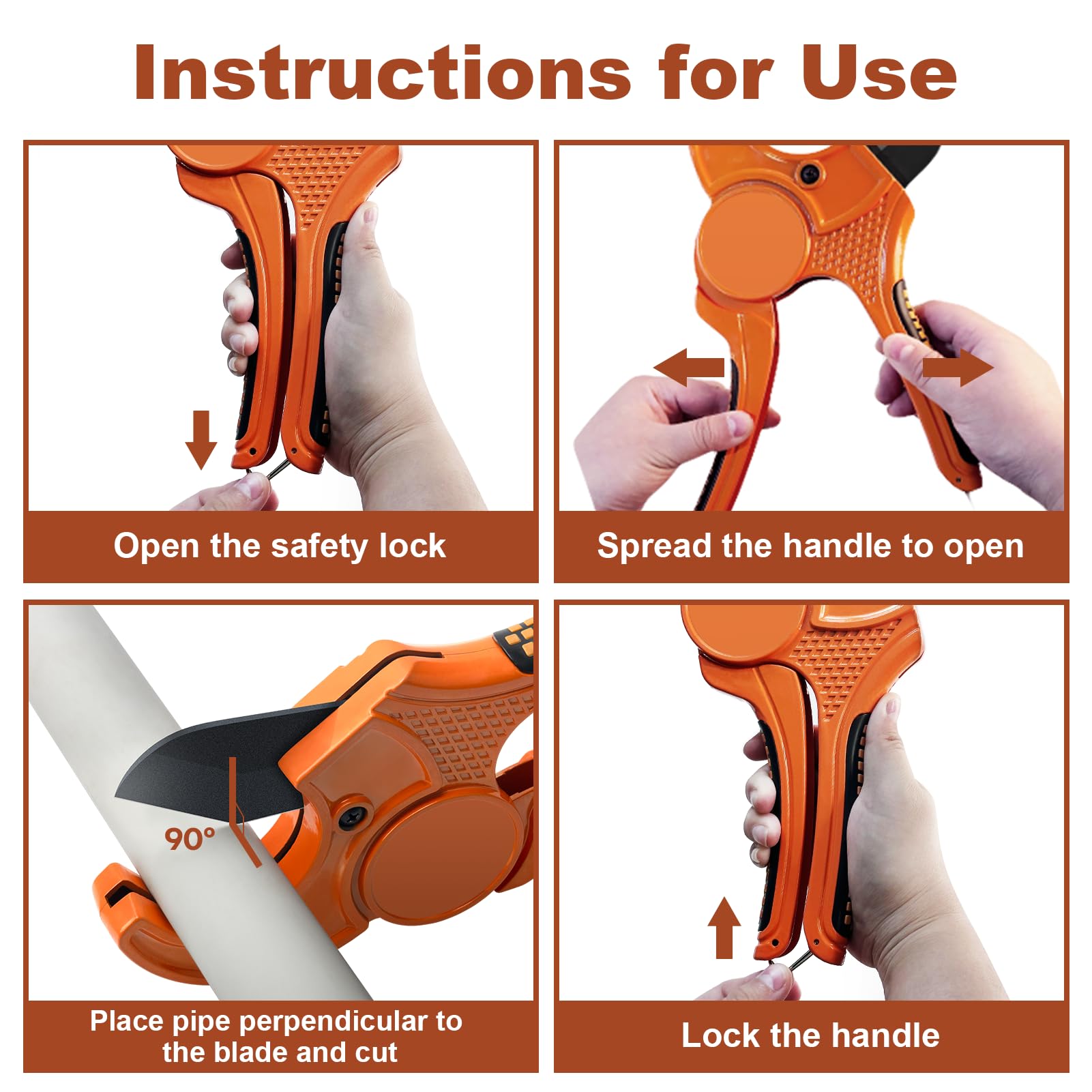 Instructions for Use

Open the safety lock

Spread the handle to open

90°

Place pipe perpendicular to the blade and cut

Lock the handle