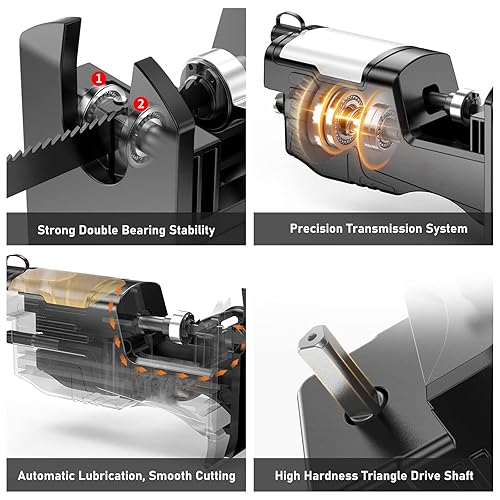 1
2
Strong Double Bearing Stability

Precision Transmission System

Automatic Lubrication, Smooth Cutting

High Hardness Triangle Drive Shaft