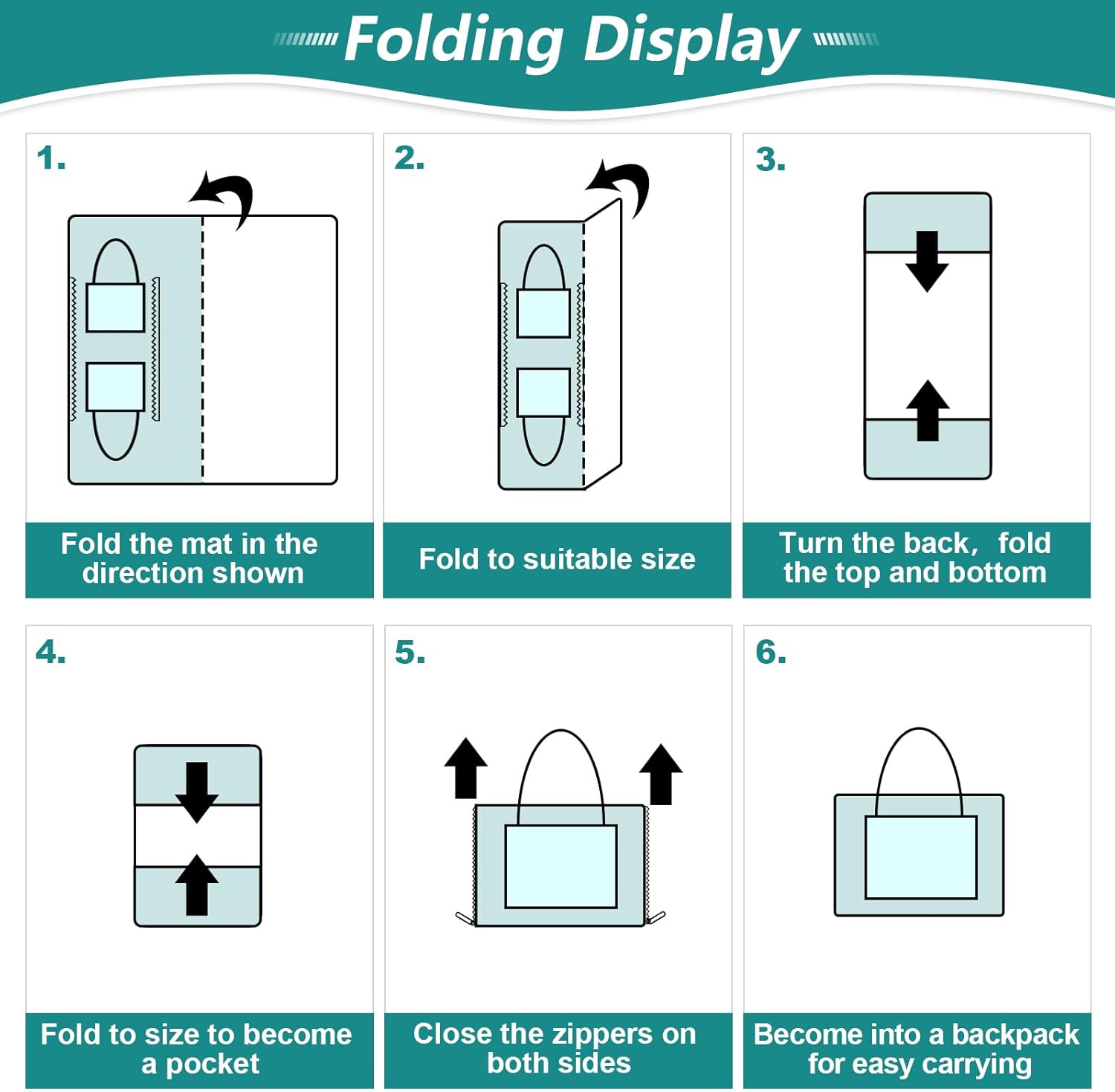 Folding Display

1.
Fold the mat in the direction shown

2.
Fold to suitable size

3.
Turn the back, fold the top and bottom

4.
Fold to size to become a pocket

5.
Close the zippers on both sides

6.
Become into a backpack for easy carrying