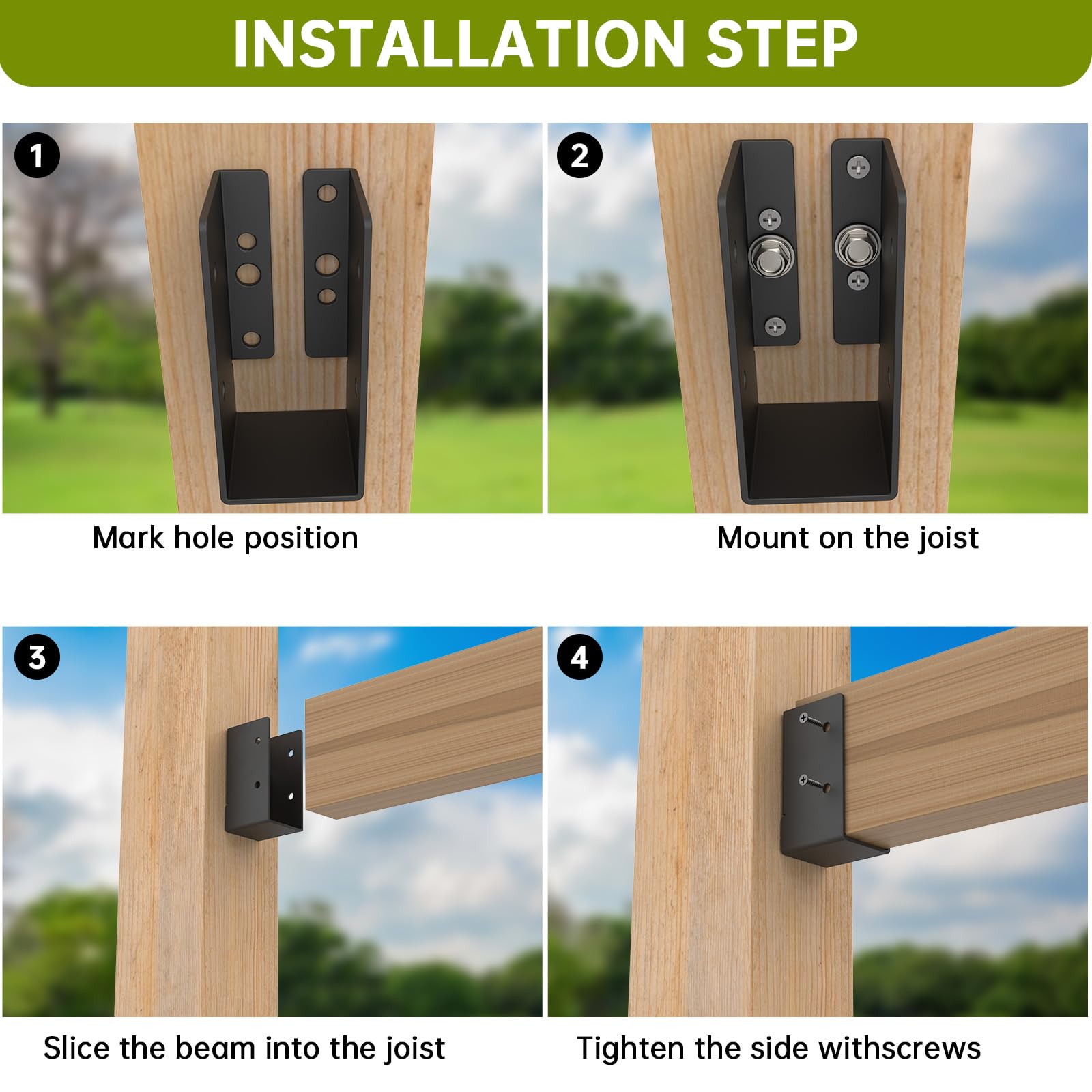 INSTALLATION STEP

1

Mark hole position

2

Mount on the joist

3

Slice the beam into the joist

4

Tighten the side withscrews